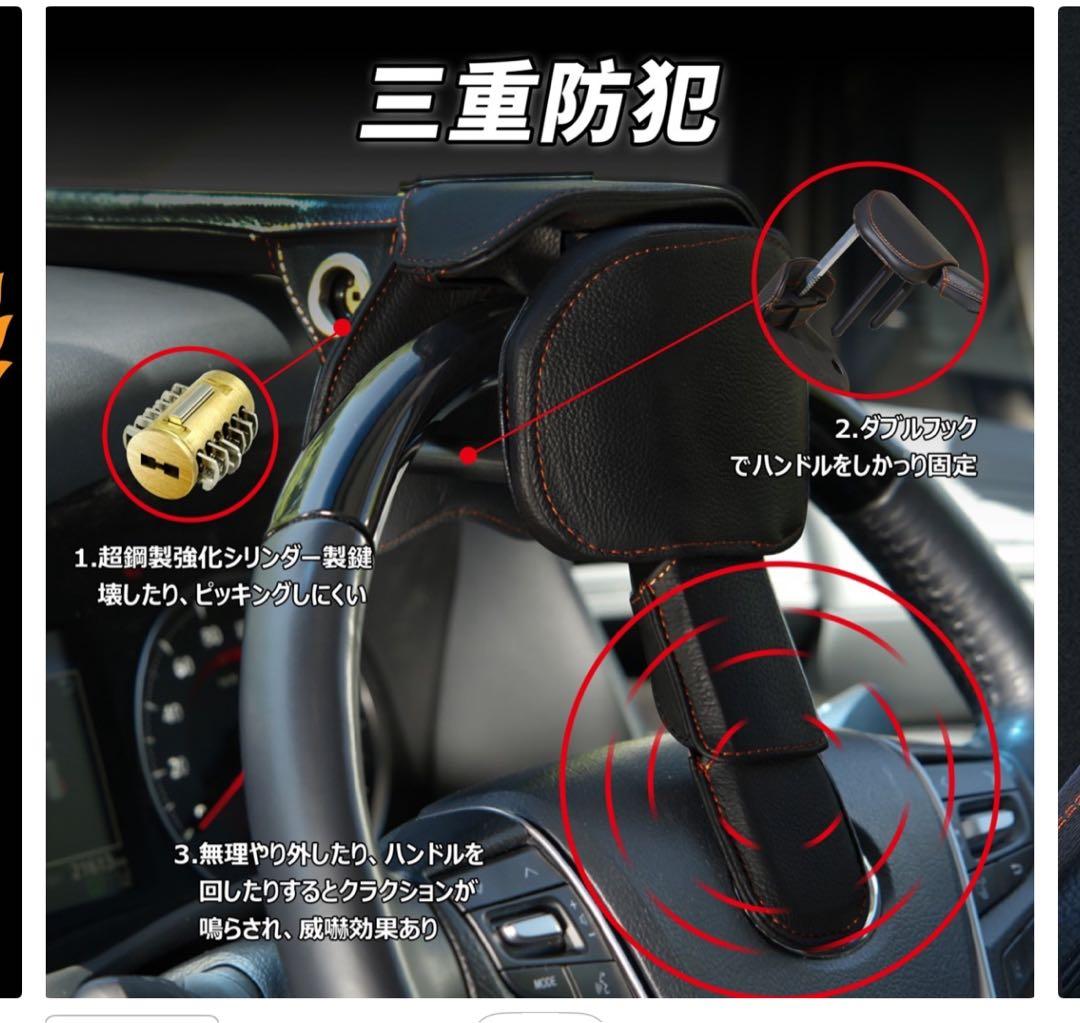 三重防犯

2.ダブルフック
でハンドルをしかっり固定

1.超鋼製強化シリンダー製鍵
壊したり、ピッキングしにくい

3.無理やり外したり、ハンドルを
回したりするとクラクションが
鳴らされ、威嚇効果あり

MODE