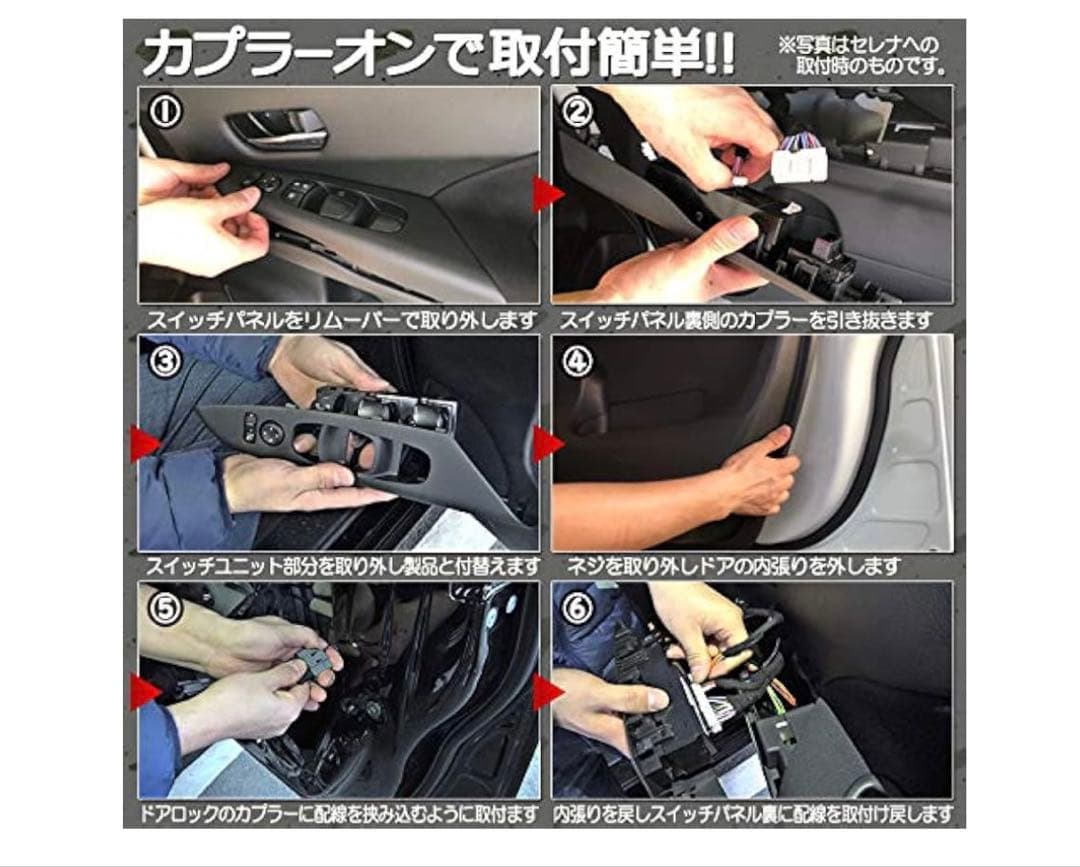 カプラーオンで取付簡単!!

※写真はセレナへの取付時のものです。

①

スイッチパネルをリムーバーで取り外します

②

スイッチパネル裏側のカプラーを引き抜きます

③

スイッチユニット部分を取り外し製品と付替えます

④

ネジを取り外しドアの内張りを外します

⑤

ドアロックのカプラーに配線を挟み込むように取付ます

⑥

内張りを戻しスイッチパネル裏に配線を取付け戻します