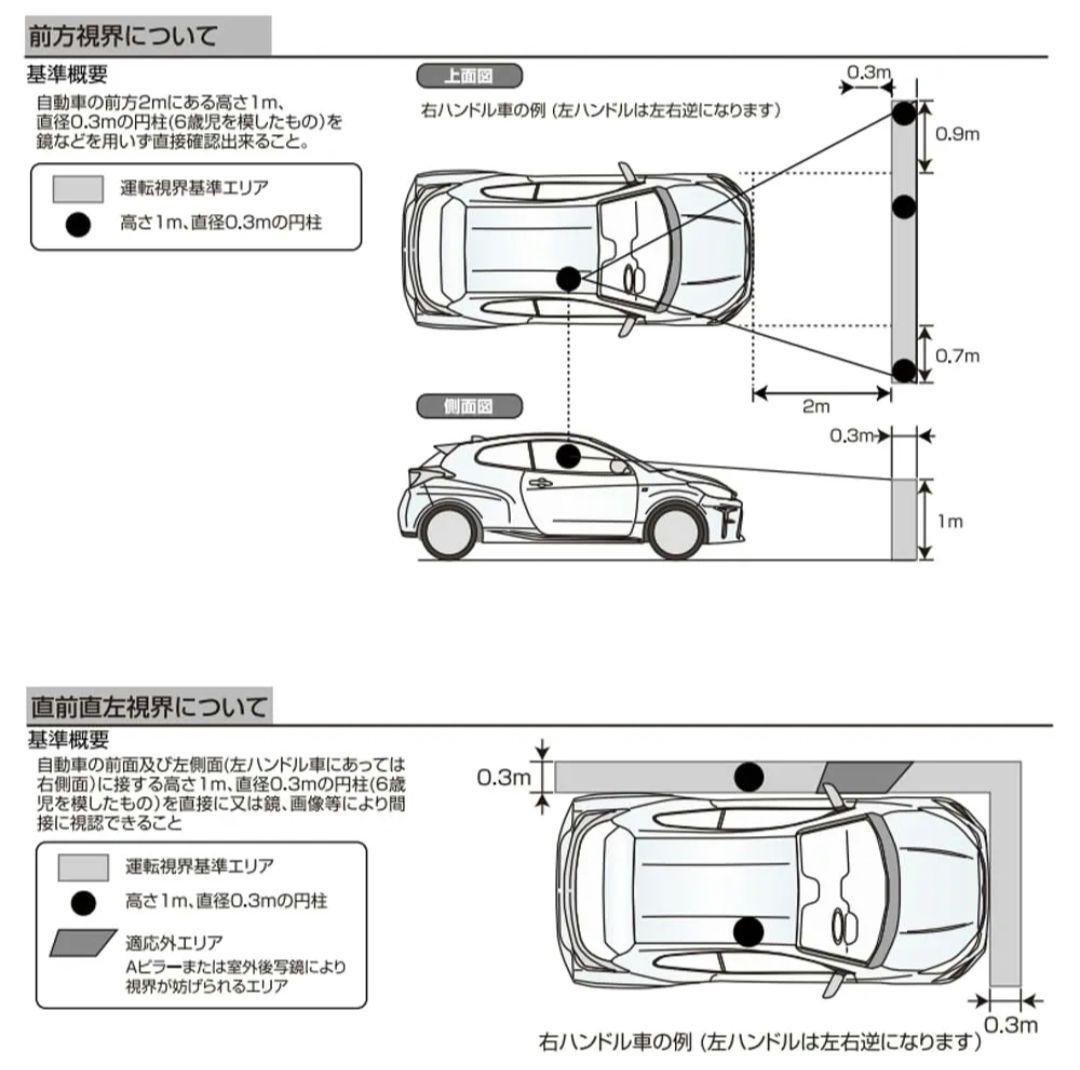 前方視界について

基準概要

自動車の前方2mにある高さ1m、直径0.3mの円柱(6歳児を模したもの)を鏡などを用いず直接確認出来ること。

運転視界基準エリア

高さ1m、直径0.3mの円柱

上面図

右ハンドル車の例（左ハンドルは左右逆になります）

0.3m

0.9m

0.7m

2m

側面図

0.3m

1m

直前直左視界について

基準概要

自動車の前面及び左側面(左ハンドル車にあっては右側面)に接する高さ1m、直径0.3mの円柱(6歳児を模したもの)を直接に又は鏡、画像等により間接に視認できること

運転視界基準エリア

高さ1m、直径0.3mの円柱

適応外エリア
Aピラーまたは室外後写鏡により視界が妨げられるエリア

0.3m

0.3m

右ハンドル車の例（左ハンドルは左右逆になります）