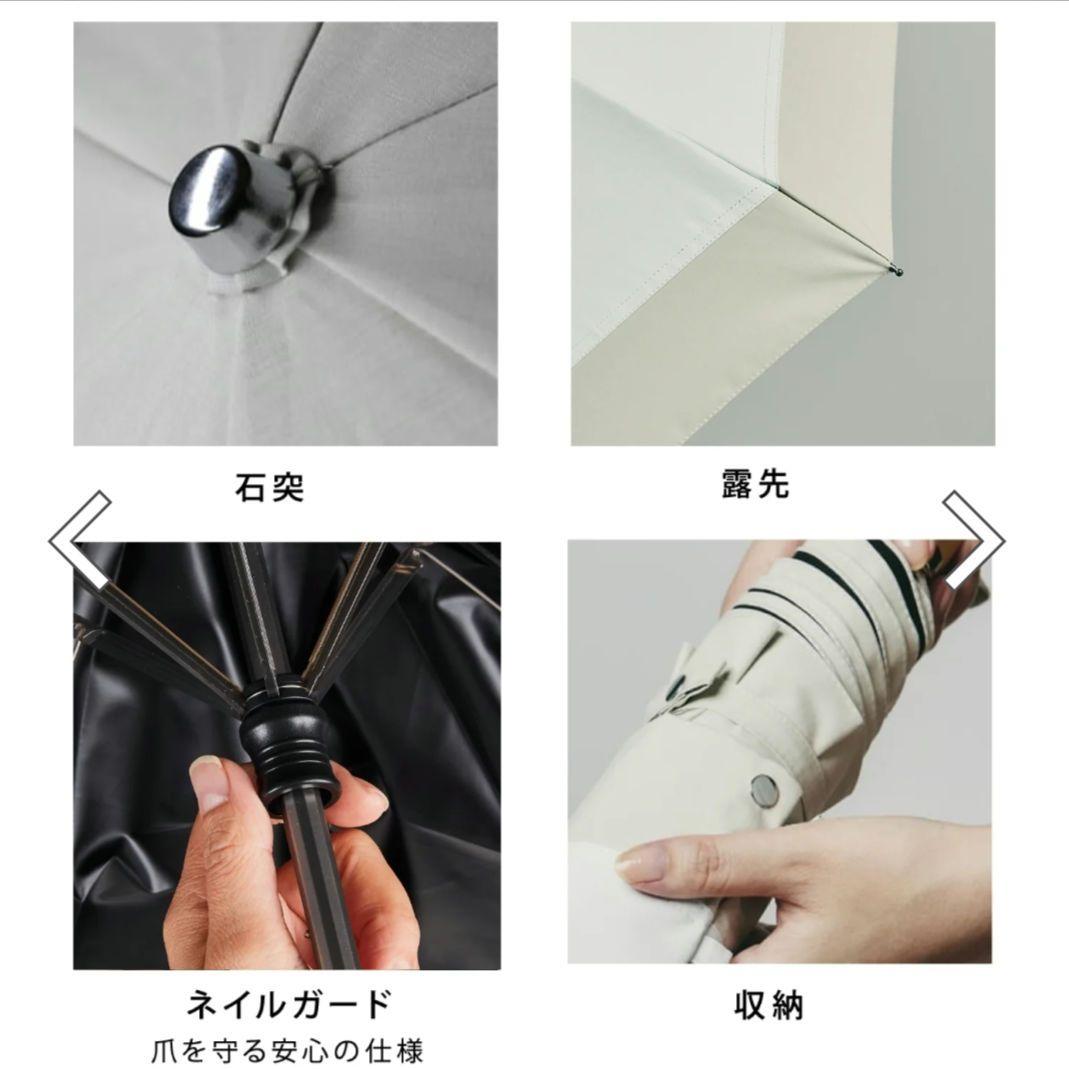 石突

露先

ネイルガード

爪を守る安心の仕様

収納