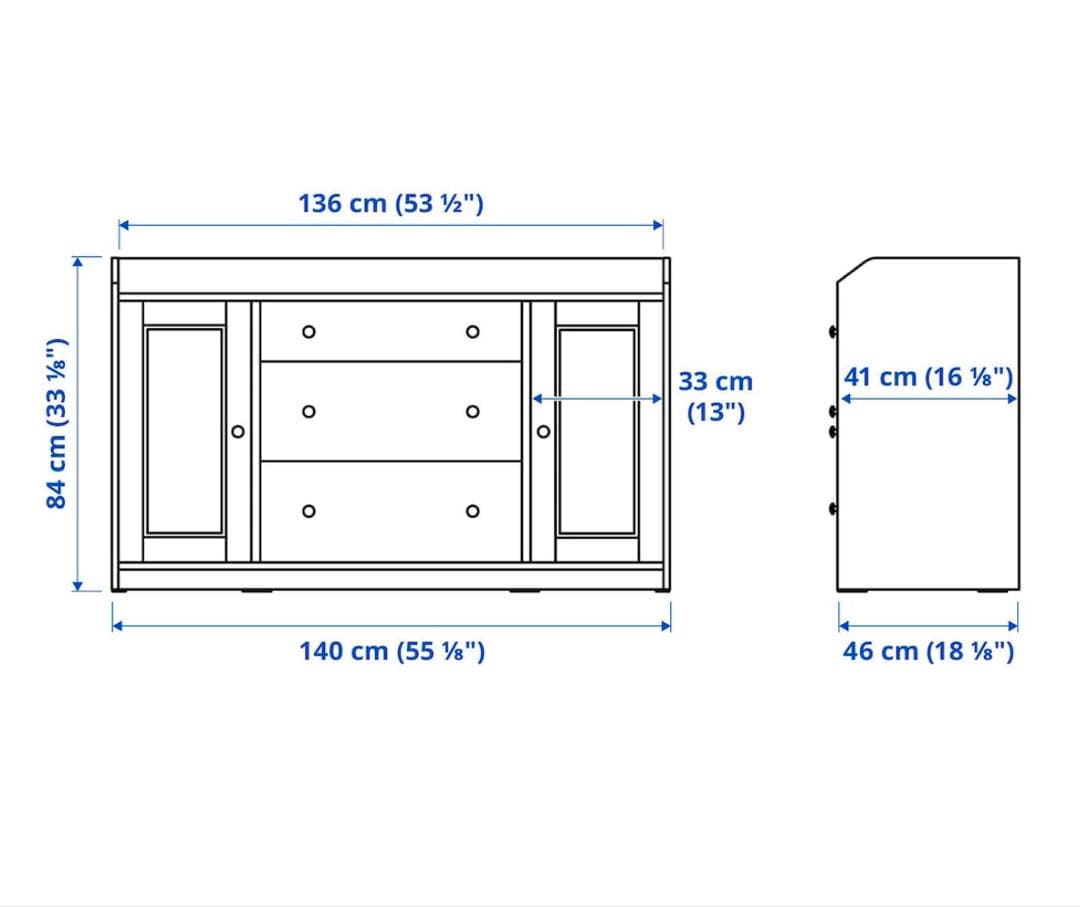 136 cm (53 ½")

84 cm (33 ⅛")

33 cm (13")

41 cm (16 ⅛")

140 cm (55 ⅛")

46 cm (18 ⅛")