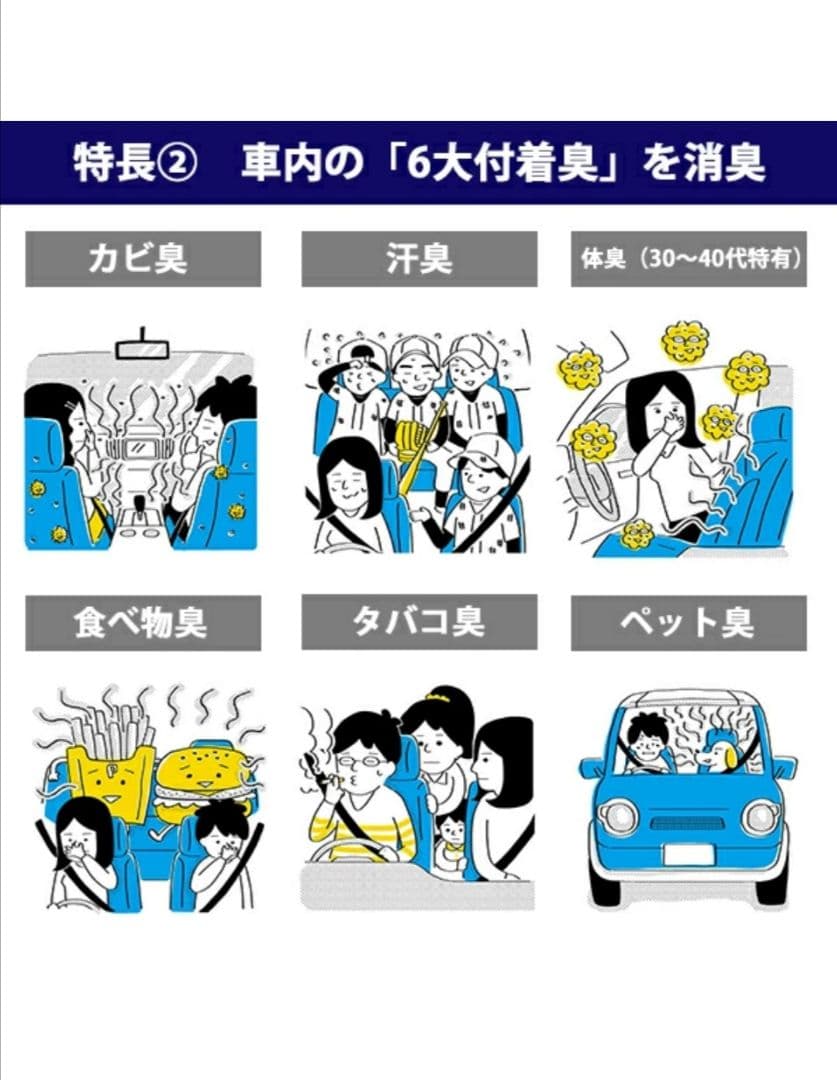 特長②　車内の「6大付着臭」を消臭

カビ臭

汗臭

体臭（30～40代特有）

食べ物臭

タバコ臭

ペット臭