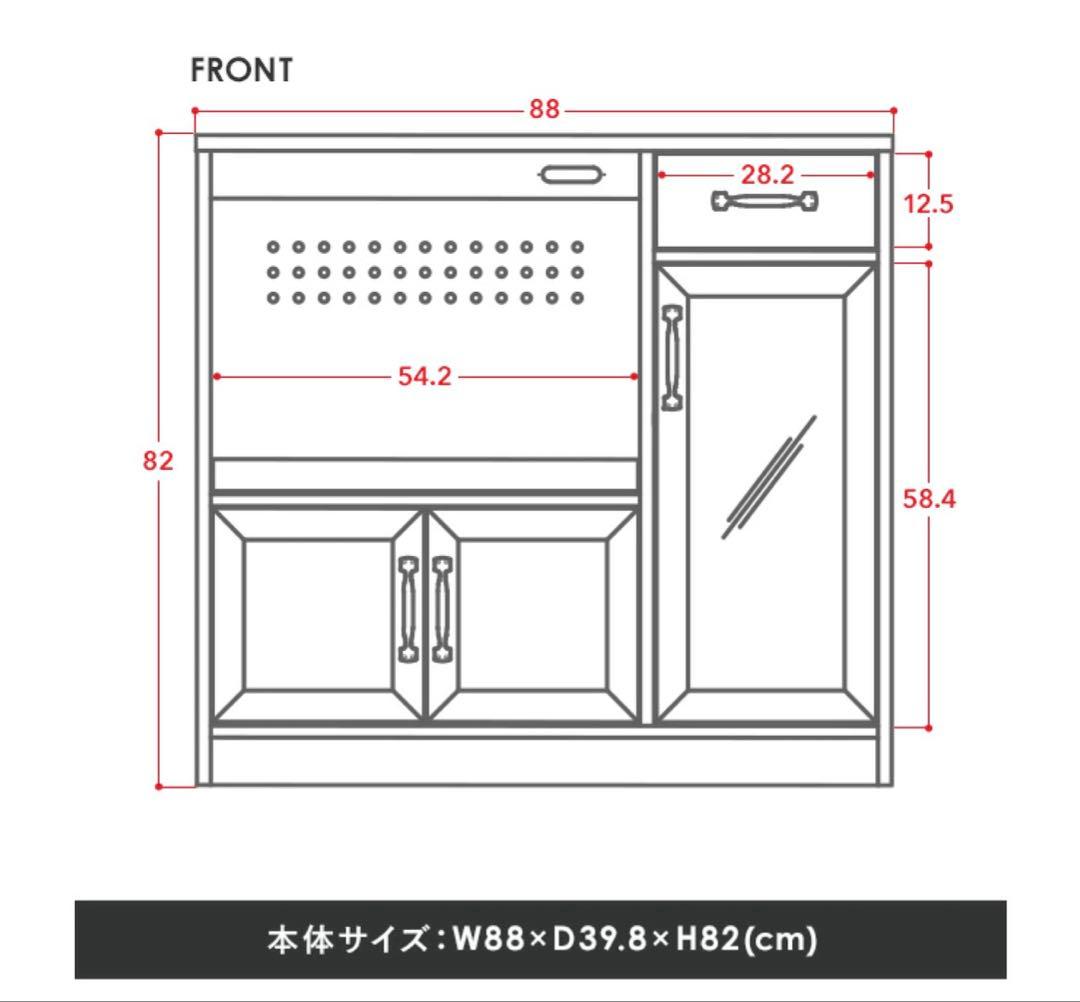 FRONT

88

28.2

12.5

54.2

82

58.4

本体サイズ：W88×D39.8×H82(cm)