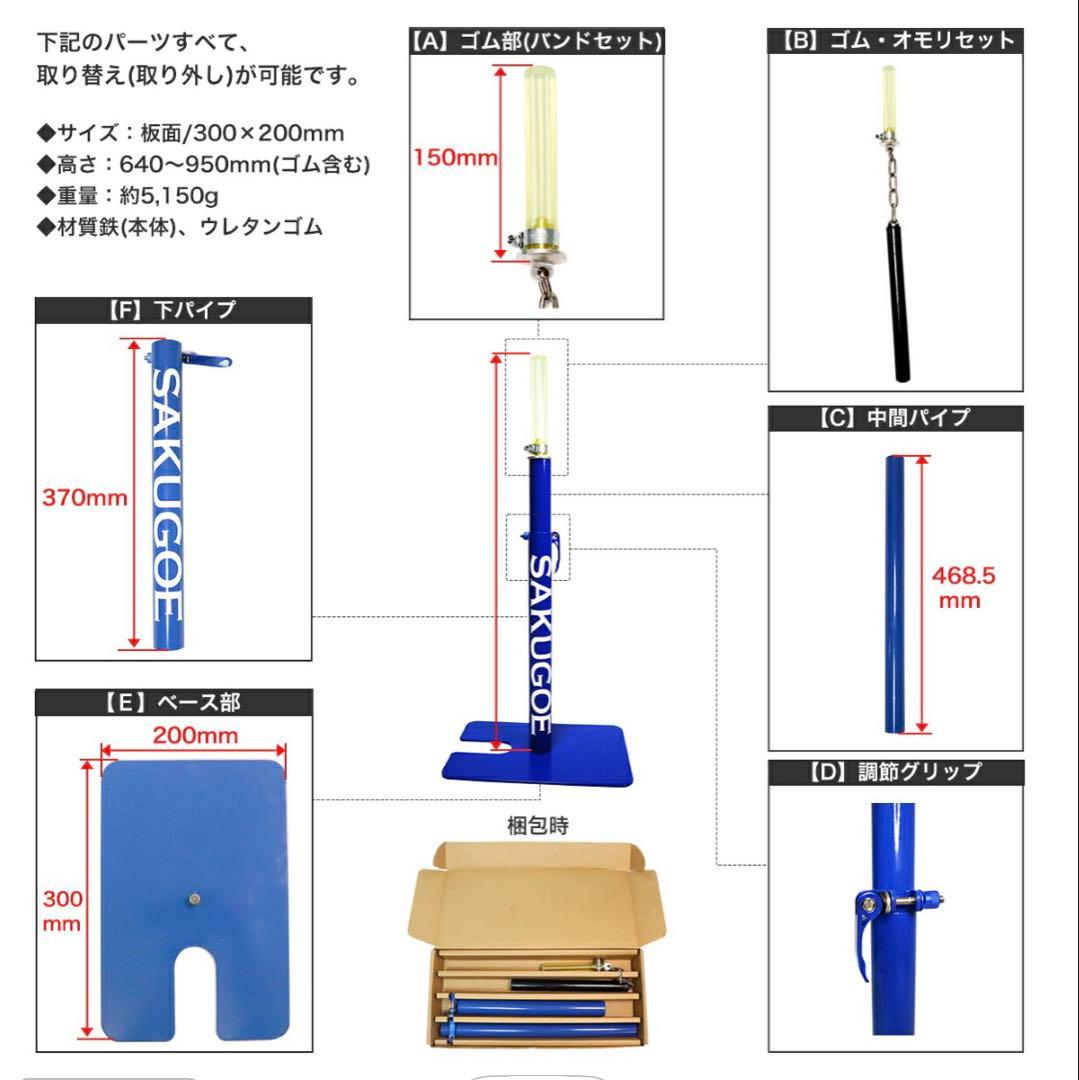 下記のパーツすべて、
取り替え(取り外し)が可能です。

◆サイズ：板面/300×200mm
◆高さ：640〜950mm(ゴム含む)
◆重量：約5,150g
◆材質鉄(本体)、ウレタンゴム

【A】ゴム部(バンドセット)
150mm

【B】ゴム・オモリセット

【F】下パイプ
370mm
SAKUGOE

SAKUGOE

【C】中間パイプ
468.5 mm

【E】ベース部
200mm
300 mm

梱包時

【D】調節グリップ