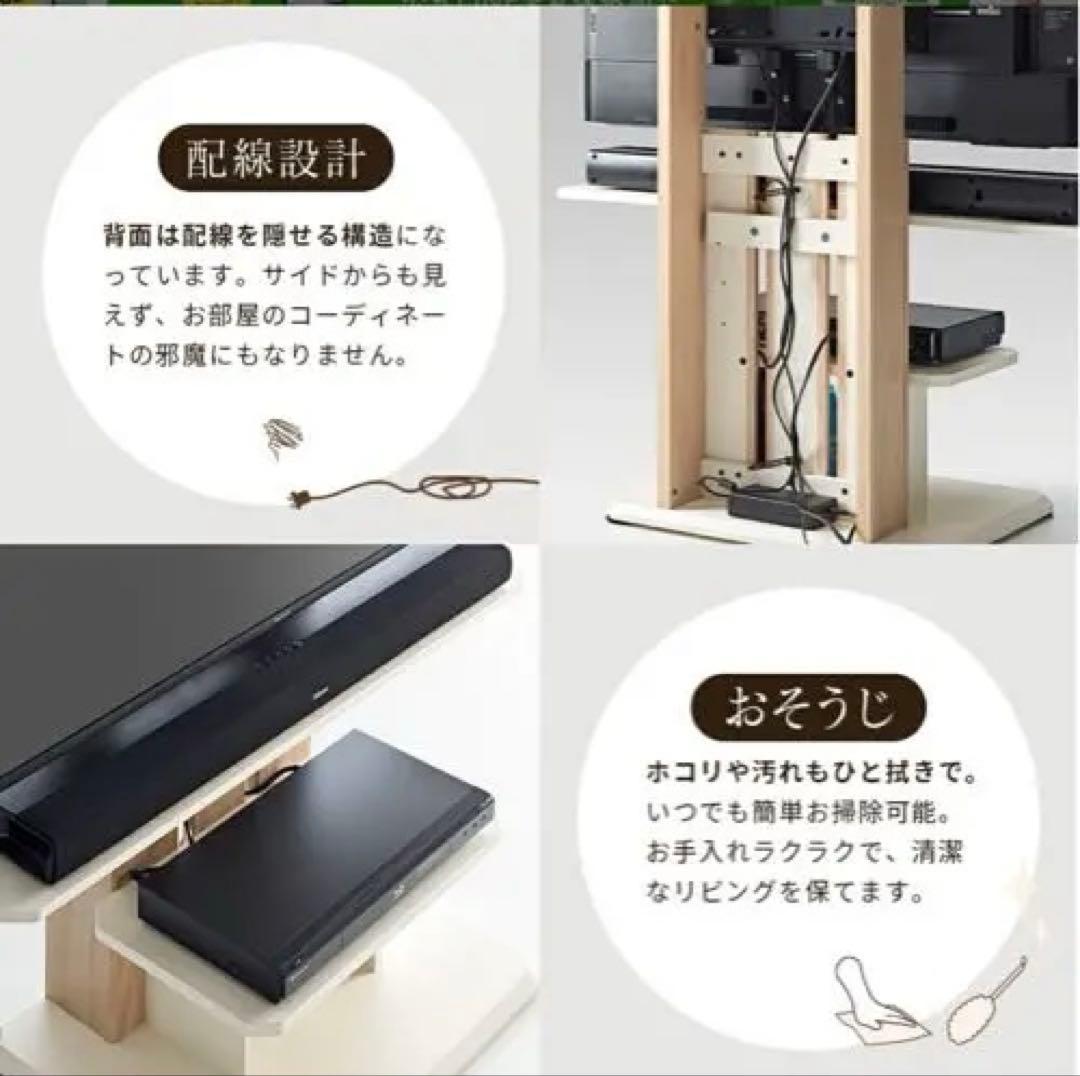 配線設計

背面は配線を隠せる構造になっています。サイドからも見えず、お部屋のコーディネートの邪魔にもなりません。

おそうじ

ホコリや汚れもひと拭きで。いつでも簡単お掃除可能。お手入れラクラクで、清潔なリビングを保てます。