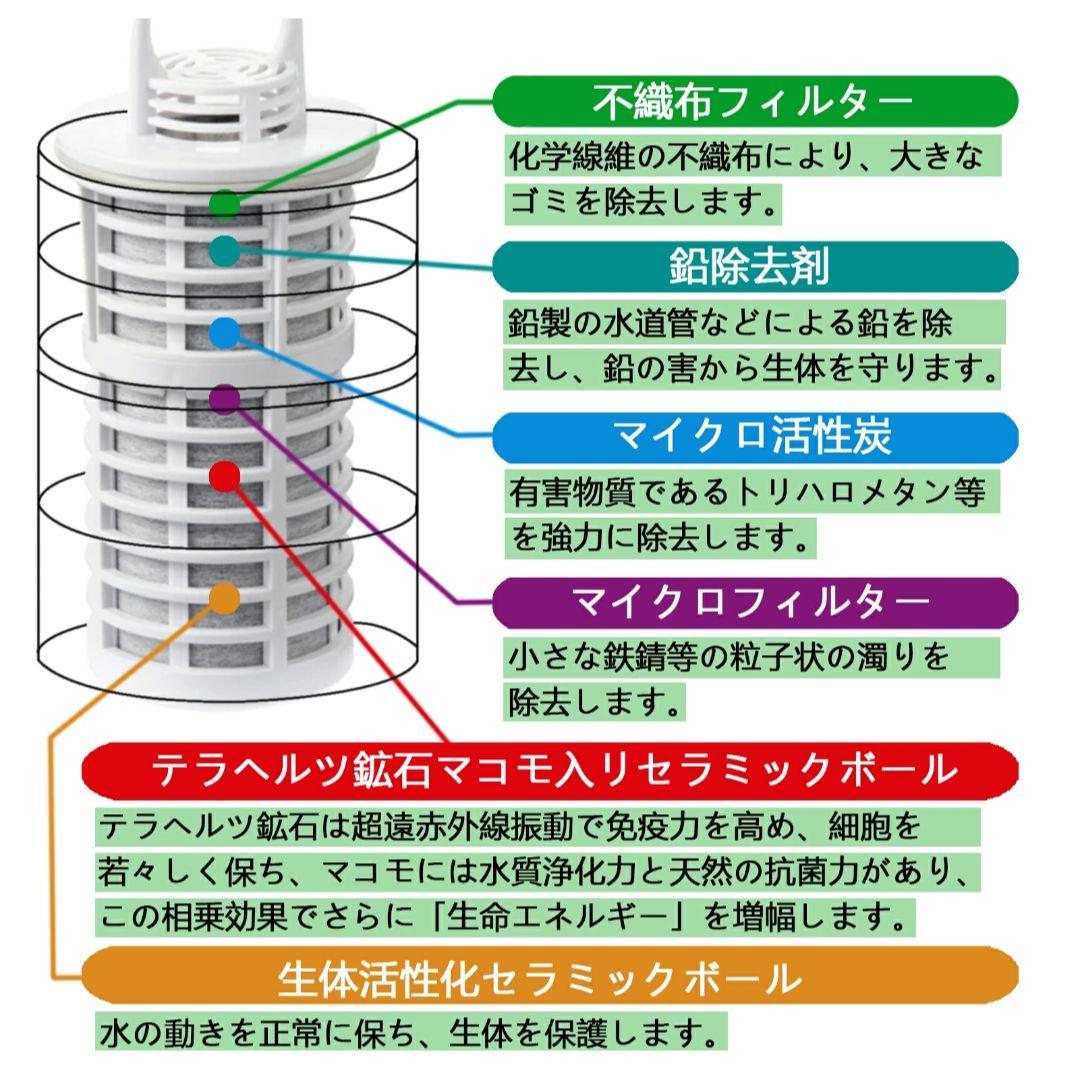 不織布フィルター

化学線維の不織布により、大きなゴミを除去します。

鉛除去剤

鉛製の水道管などによる鉛を除去し、鉛の害から生体を守ります。

マイクロ活性炭

有害物質であるトリハロメタン等を強力に除去します。

マイクロフィルター

小さな鉄錆等の粒子状の濁りを除去します。

テラヘルツ鉱石マコモ入りセラミックボール

テラヘルツ鉱石は超遠赤外線振動で免疫力を高め、細胞を若々しく保ち、マコモには水質浄化力と天然の抗菌力があり、この相乗効果でさらに「生命エネルギー」を増幅します。

生体活性化セラミックボール

水の動きを正常に保ち、生体を保護します。