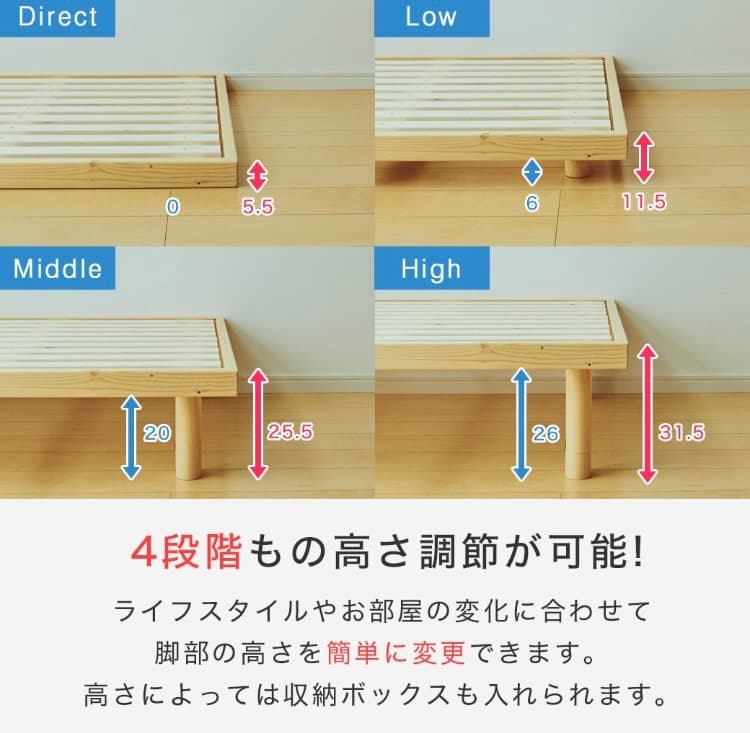 Direct

0

5.5

Low

6

11.5

Middle

20

25.5

High

26

31.5

4段階もの高さ調節が可能!

ライフスタイルやお部屋の変化に合わせて
脚部の高さを簡単に変更できます。
高さによっては収納ボックスも入れられます。