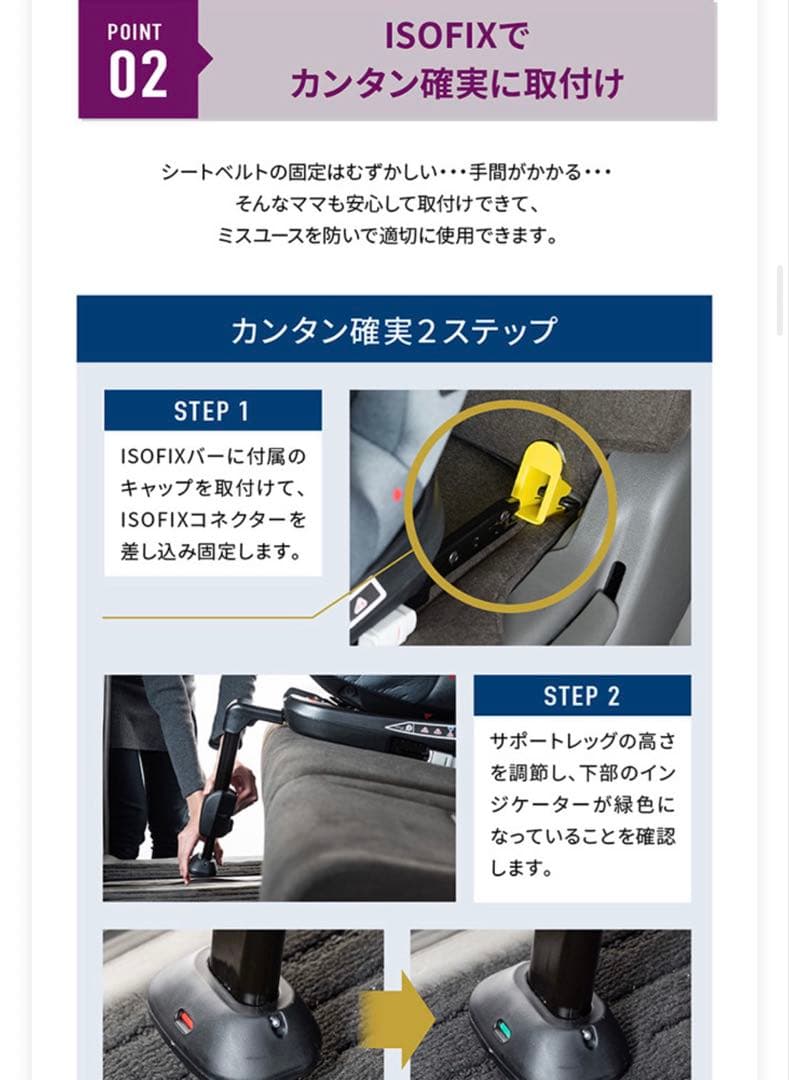 POINT
02

ISOFIXで
カンタン確実に取付け

シートベルトの固定はむずかしい・・・手間がかかる・・・
そんなママも安心して取付けできて、
ミスユースを防いで適切に使用できます。

カンタン確実２ステップ

STEP 1

ISOFIXバーに付属のキャップを取付けて、ISOFIXコネクターを差し込み固定します。

STEP 2

サポートレッグの高さを調節し、下部のインジケーターが緑色になっていることを確認します。