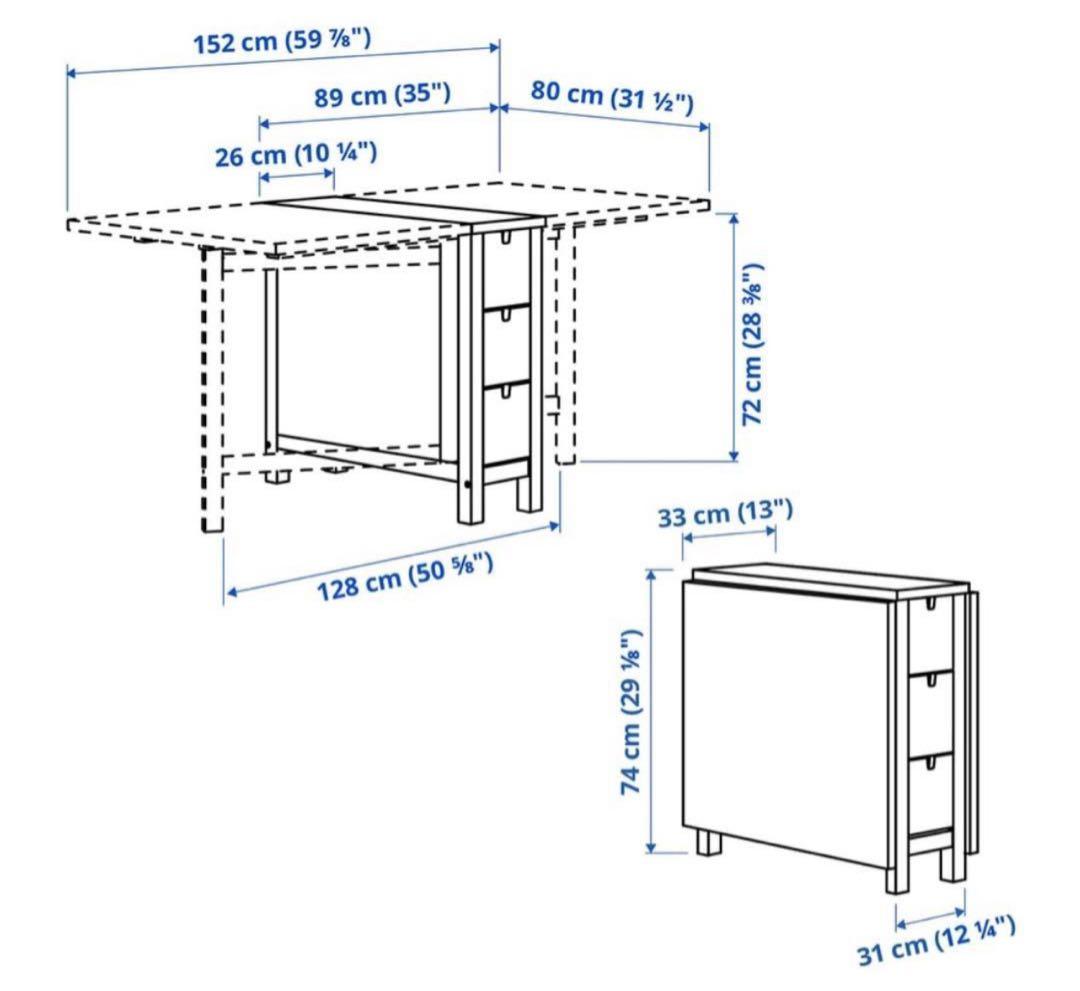 152 cm (59 ⅞")
89 cm (35")
80 cm (31 ½")
26 cm (10 ¼")
72 cm (28 ⅜")
128 cm (50 ⅝")
33 cm (13")
74 cm (29 ⅛")
31 cm (12 ¼")