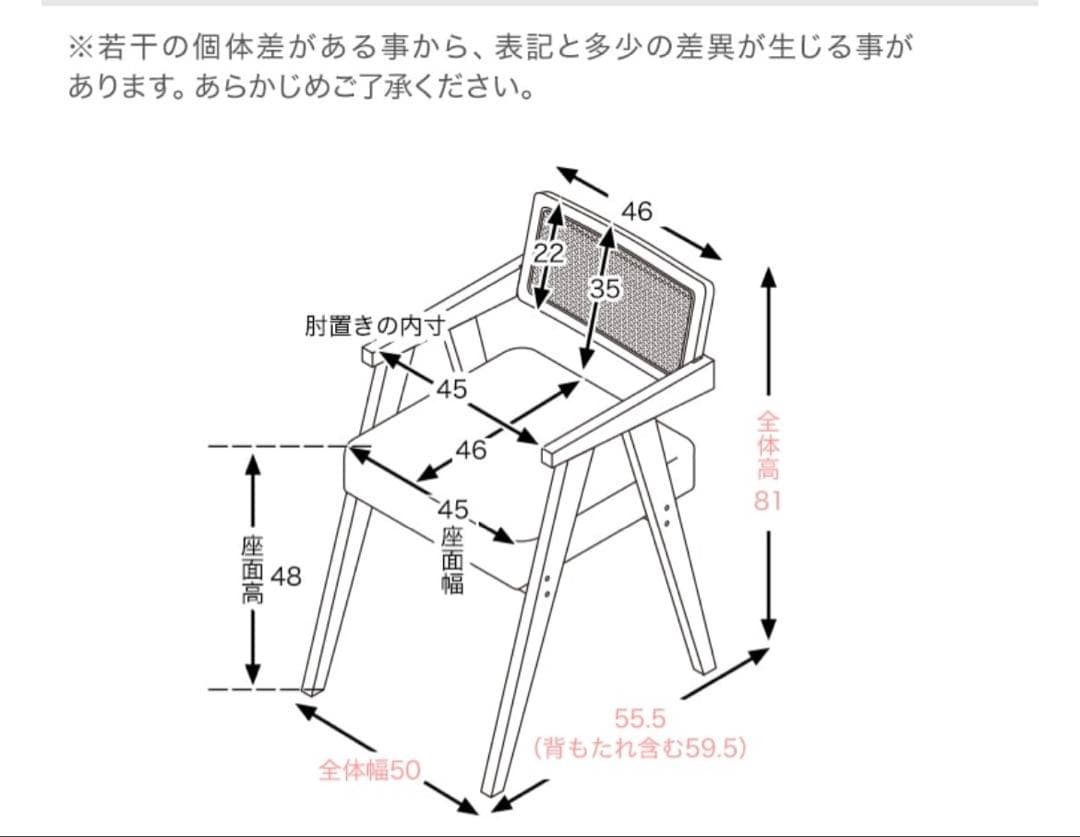 ※若干の個体差がある事から、表記と多少の差異が生じる事があります。あらかじめご了承ください。

46
22
35
肘置きの内寸
45
46
45
座面幅
座面高 48
全体高 81
55.5
(背もたれ含む59.5)
全体幅50