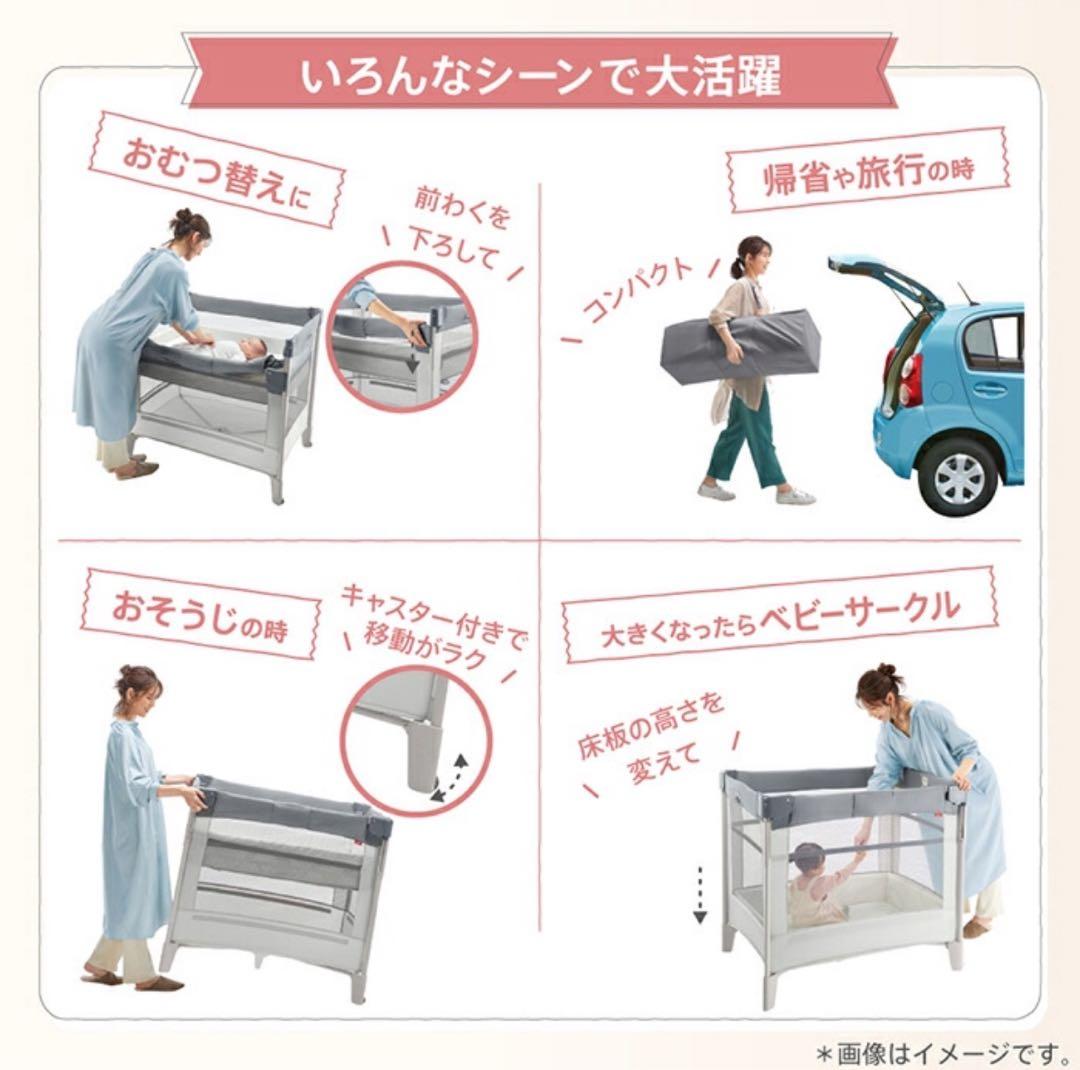 いろんなシーンで大活躍

おむつ替えに

前わくを下ろして

帰省や旅行の時

コンパクト

おそうじの時

キャスター付きで移動がラク

大きくなったらベビーサークル

床板の高さを変えて

＊画像はイメージです。