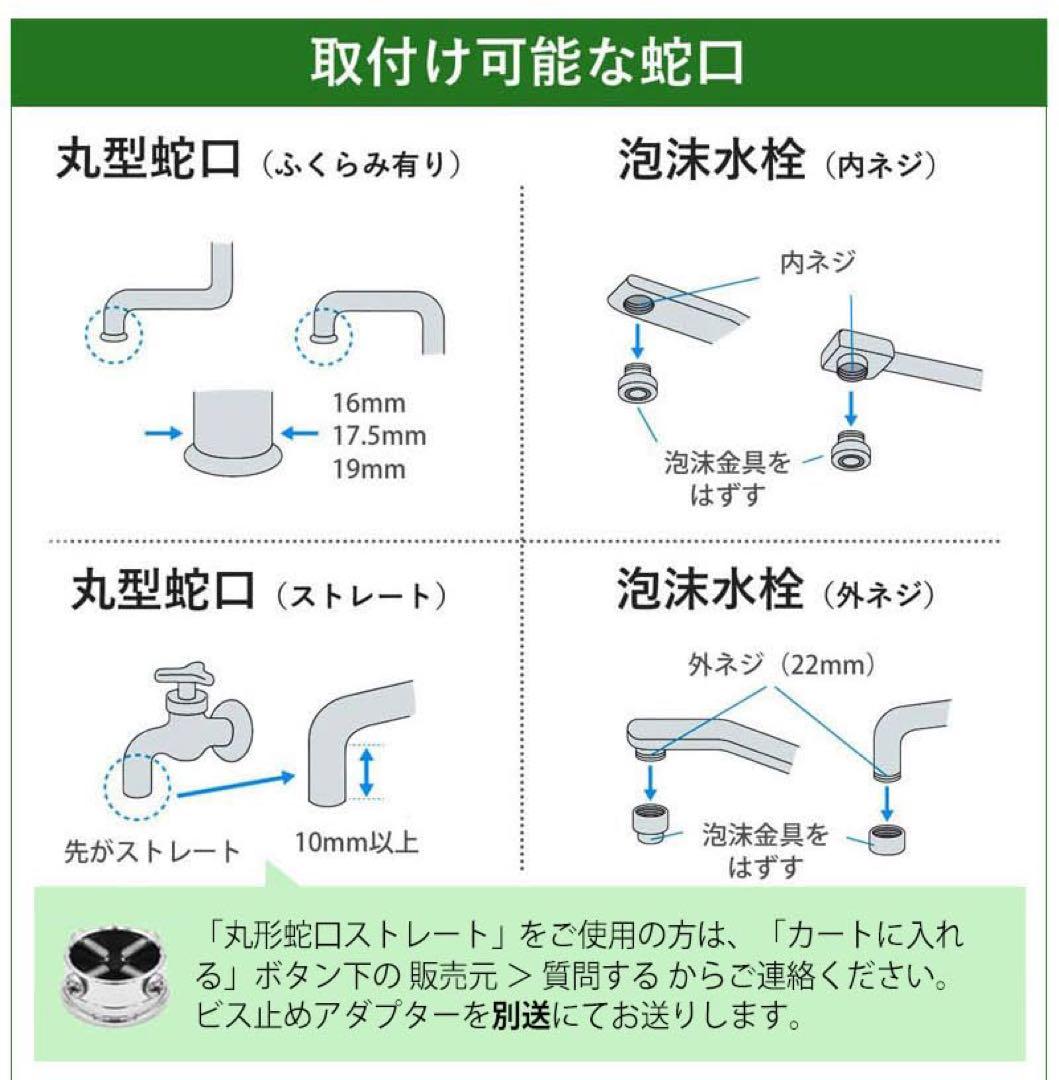 取付け可能な蛇口

丸型蛇口（ふくらみ有り）

16mm
17.5mm
19mm

泡沫水栓（内ネジ）

内ネジ

泡沫金具をはずす

丸型蛇口（ストレート）

先がストレート

10mm以上

泡沫水栓（外ネジ）

外ネジ（22mm）

泡沫金具をはずす

「丸形蛇口ストレート」をご使用の方は、「カートに入れる」ボタン下の 販売元 > 質問する からご連絡ください。ビス止めアダプターを別送にてお送りします。