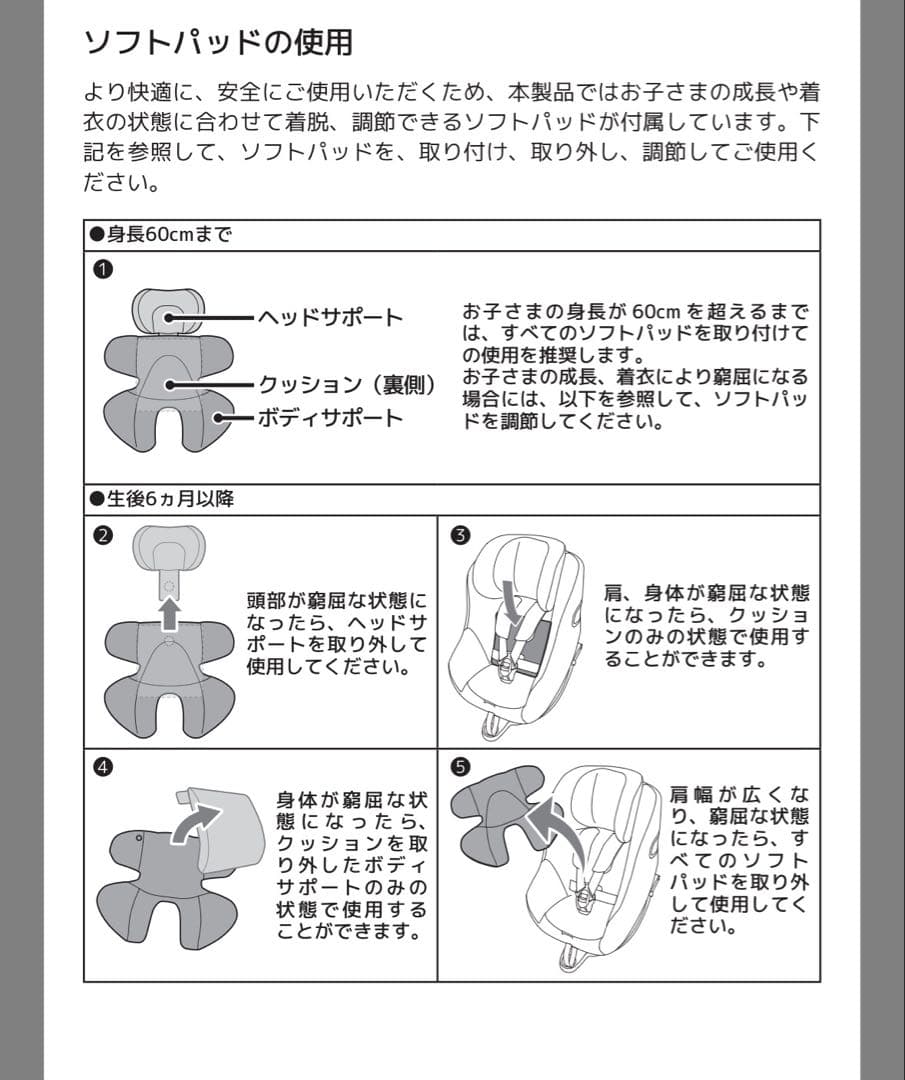 ソフトパッドの使用

より快適に、安全にご使用いただくため、本製品ではお子さまの成長や着衣の状態に合わせて着脱、調節できるソフトパッドが付属しています。下記を参照して、ソフトパッドを、取り付け、取り外し、調節してご使用ください。

●身長60cmまで

❶

ヘッドサポート
クッション（裏側）
ボディサポート

お子さまの身長が 60cm を超えるまでは、すべてのソフトパッドを取り付けての使用を推奨します。
お子さまの成長、着衣により窮屈になる場合には、以下を参照して、ソフトパッドを調節してください。

●生後6ヵ月以降

❷

頭部が窮屈な状態になったら、ヘッドサポートを取り外して使用してください。

❸

肩、身体が窮屈な状態になったら、クッションのみの状態で使用することができます。

❹

身体が窮屈な状態になったら、クッションを取り外したボディサポートのみの状態で使用することができます。

❺

肩幅が広くなり、窮屈な状態になったら、すべてのソフトパッドを取り外して使用してください。