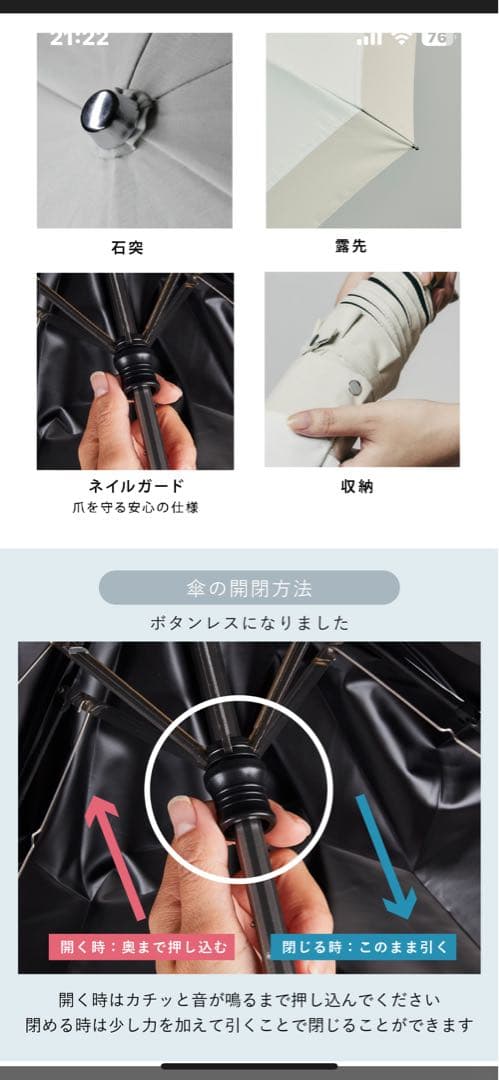 21:22

76

石突

露先

ネイルガード
爪を守る安心の仕様

収納

傘の開閉方法

ボタンレスになりました

開く時：奥まで押し込む

閉じる時：このまま引く

開く時はカチッと音が鳴るまで押し込んでください
閉める時は少し力を加えて引くことで閉じることができます