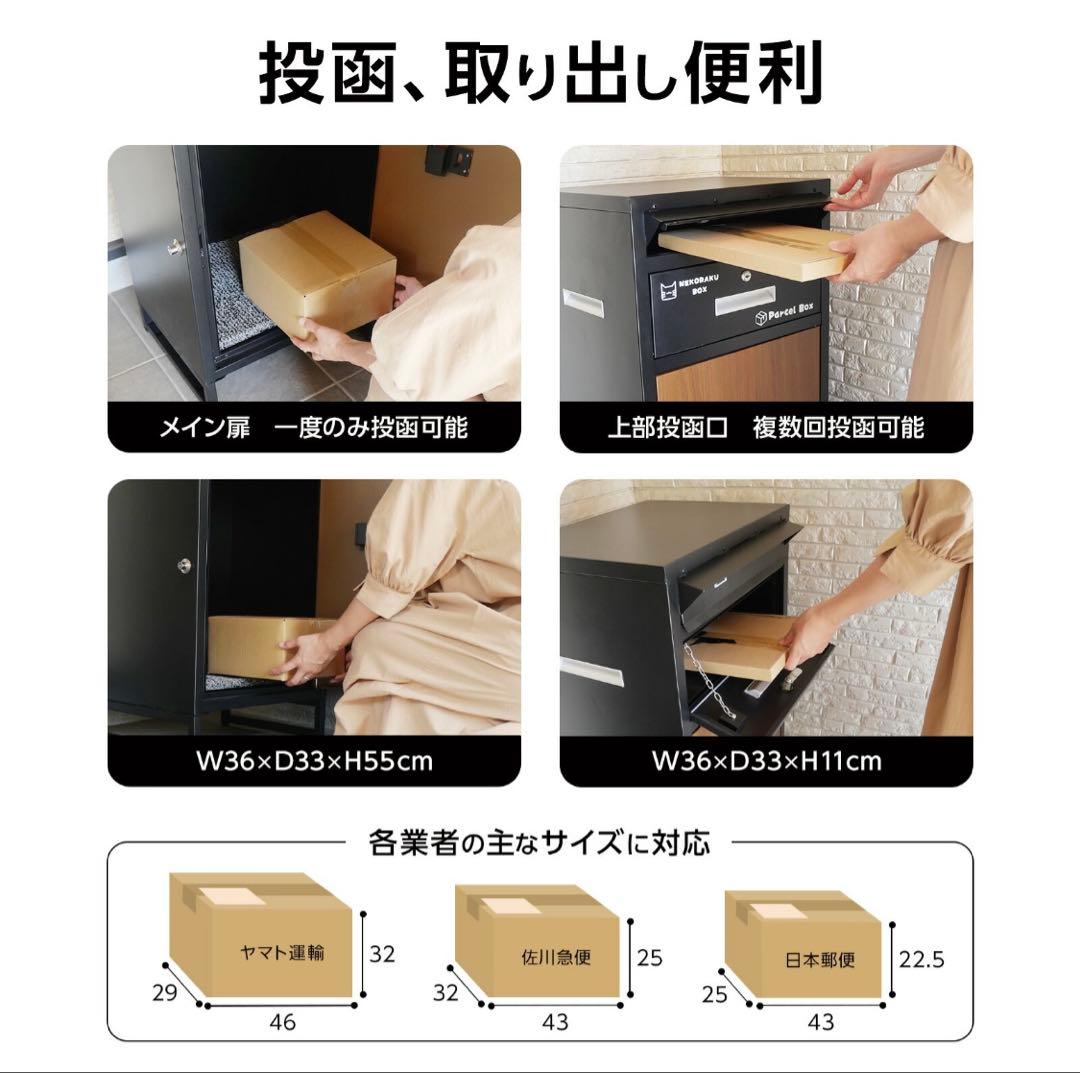 投函、取り出し便利

NEKORAKU BOX
Parcel Box

メイン扉　一度のみ投函可能

上部投函口　複数回投函可能

W36×D33×H55cm

W36×D33×H11cm

各業者の主なサイズに対応

ヤマト運輸
32
29
46

佐川急便
25
32
43

日本郵便
22.5
25
43