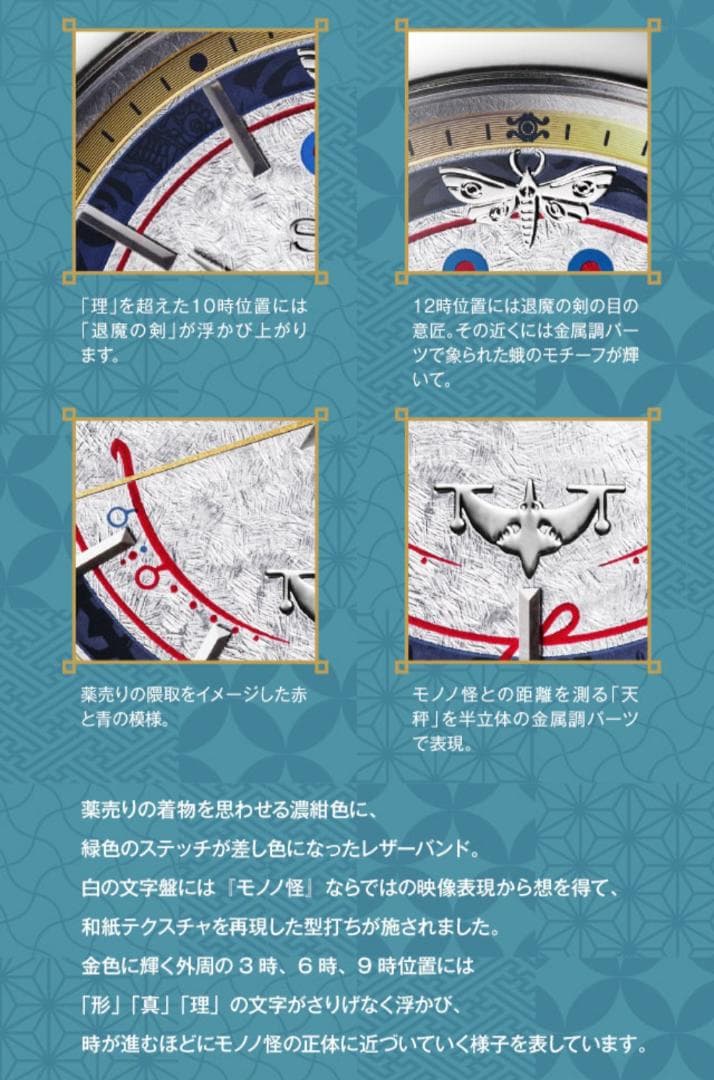 「理」を超えた10時位置には「退魔の剣」が浮かび上がります。

12時位置には退魔の剣の目の意匠。その近くには金属調パーツで象られた蛾のモチーフが輝いて。

薬売りの隈取をイメージした赤と青の模様。

モノノ怪との距離を測る「天秤」を半立体の金属調パーツで表現。

薬売りの着物を思わせる濃紺色に、
緑色のステッチが差し色になったレザーバンド。
白の文字盤には『モノノ怪』ならではの映像表現から想を得て、
和紙テクスチャを再現した型打ちが施されました。
金色に輝く外周の３時、６時、９時位置には
「形」「真」「理」の文字がさりげなく浮かび、
時が進むほどにモノノ怪の正体に近づいていく様子を表しています。