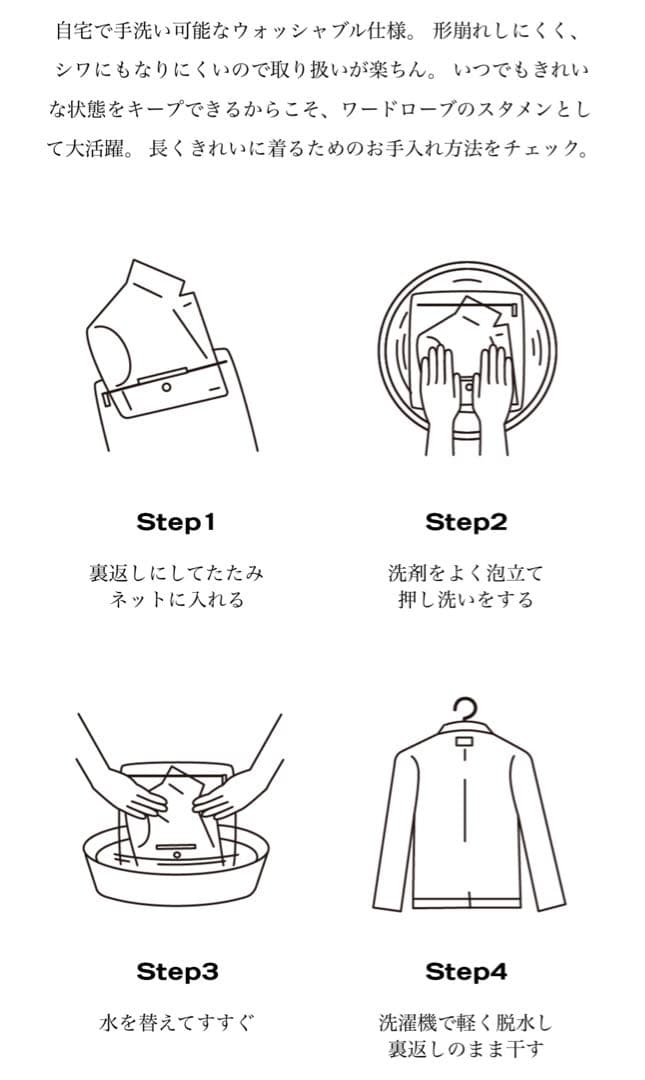 自宅で手洗い可能なウォッシャブル仕様。 形崩れしにくく、シワにもなりにくいので取り扱いが楽ちん。 いつでもきれいな状態をキープできるからこそ、ワードローブのスタメンとして大活躍。 長くきれいに着るためのお手入れ方法をチェック。

Step1

裏返しにしてたたみ
ネットに入れる

Step2

洗剤をよく泡立て
押し洗いをする

Step3

水を替えてすすぐ

Step4

洗濯機で軽く脱水し
裏返しのまま干す