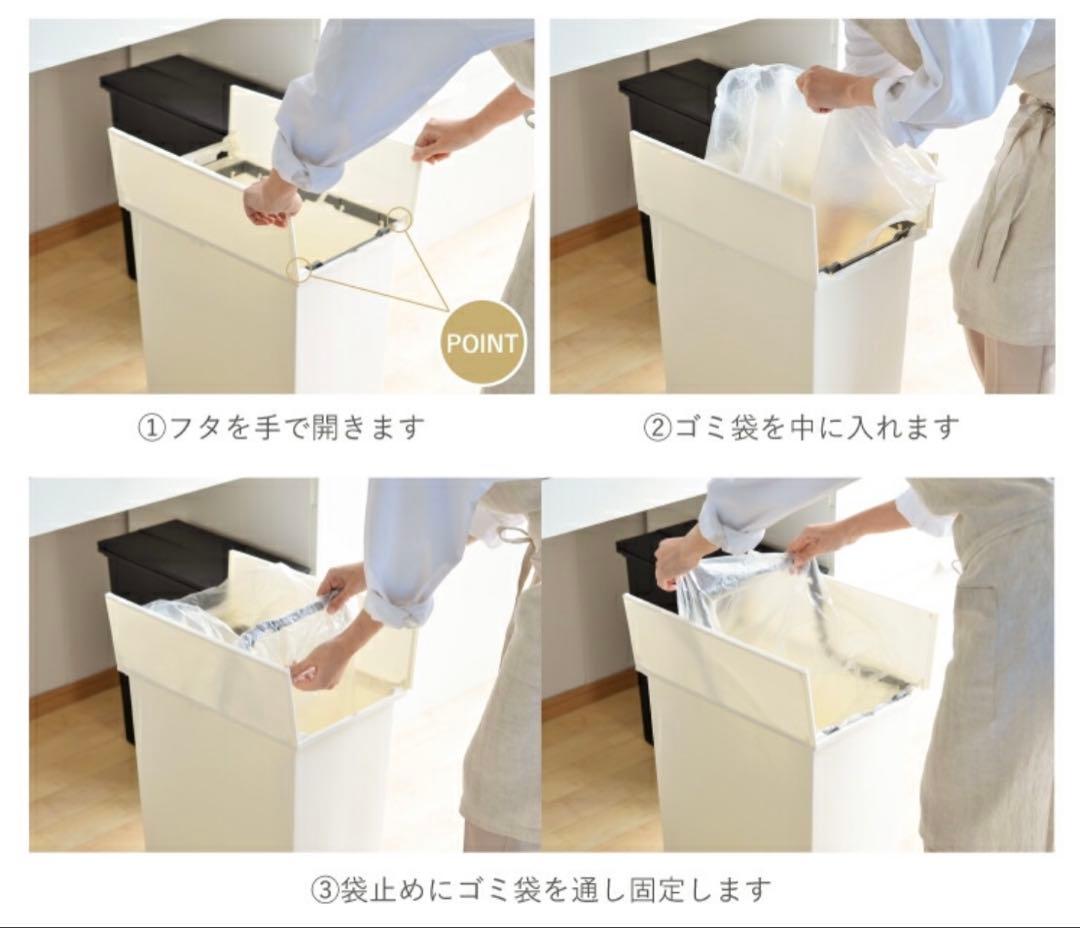 POINT

①フタを手で開きます

②ゴミ袋を中に入れます

③袋止めにゴミ袋を通し固定します