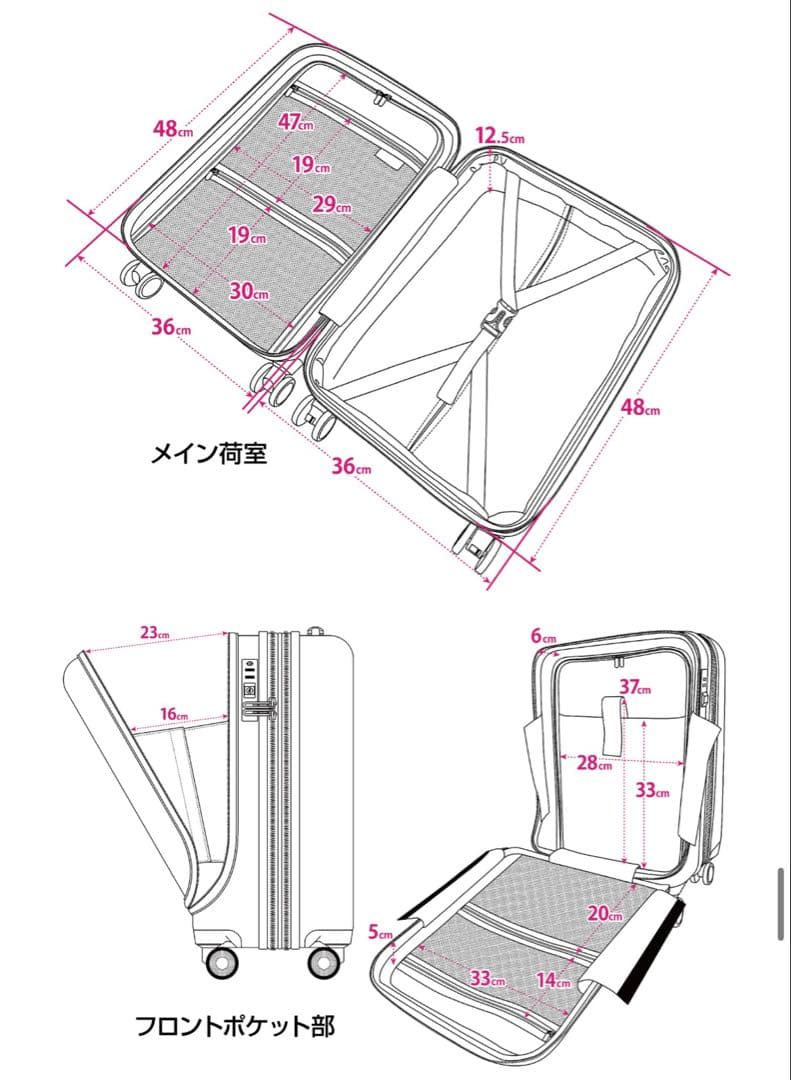 48cm
47cm
19cm
29cm
19cm
30cm
36cm
12.5cm
48cm
36cm
メイン荷室

23cm
16cm
6cm
37cm
28cm
33cm
20cm
5cm
33cm
14cm
フロントポケット部