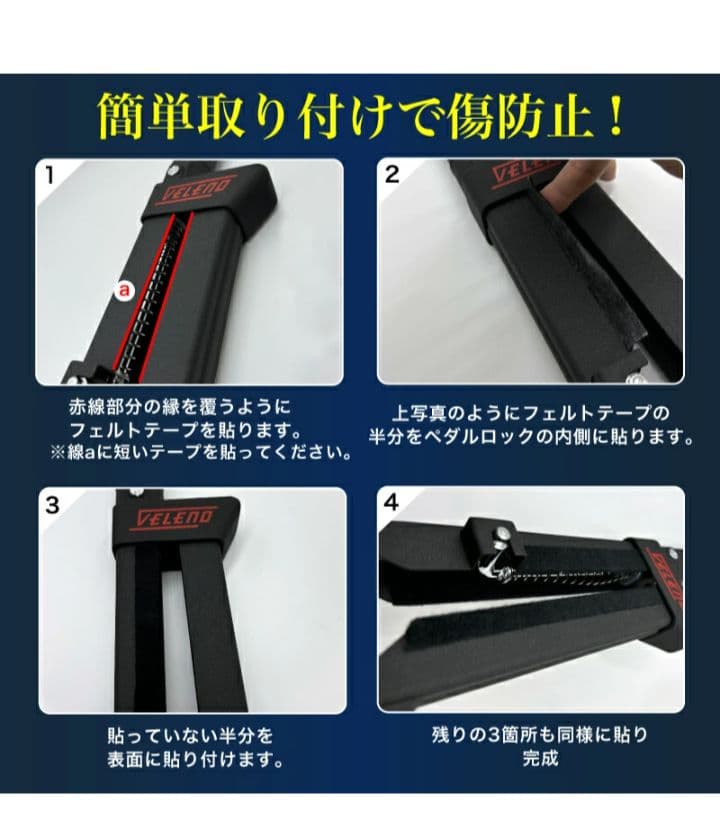 簡単取り付けで傷防止！

1

VELENO

a

赤線部分の縁を覆うように
フェルトテープを貼ります。
※線aに短いテープを貼ってください。

2

VELENO

上写真のようにフェルトテープの
半分をペダルロックの内側に貼ります。

3

VELENO

貼っていない半分を
表面に貼り付けます。

4

VELENO

残りの3箇所も同様に貼り
完成