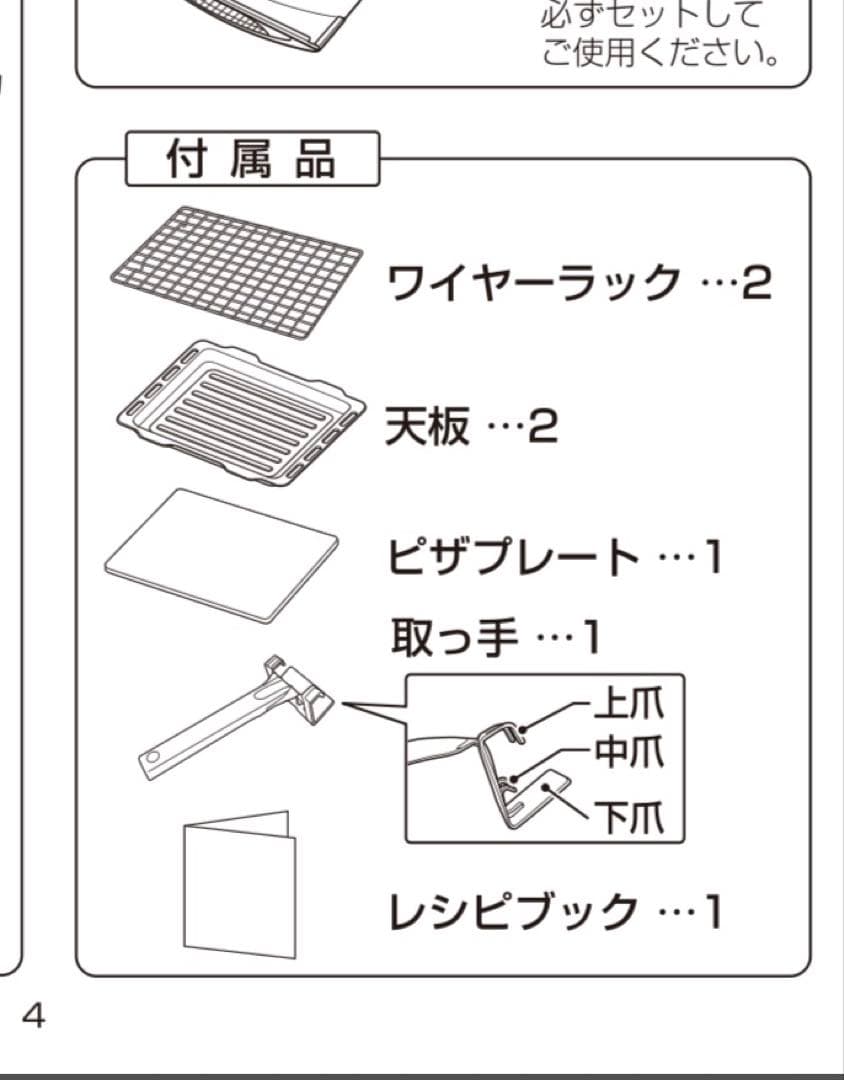 必ずセットして
ご使用ください。

付属品

ワイヤーラック …2

天板 …2

ピザプレート …1

取っ手 …1

上爪
中爪
下爪

レシピブック …1

4