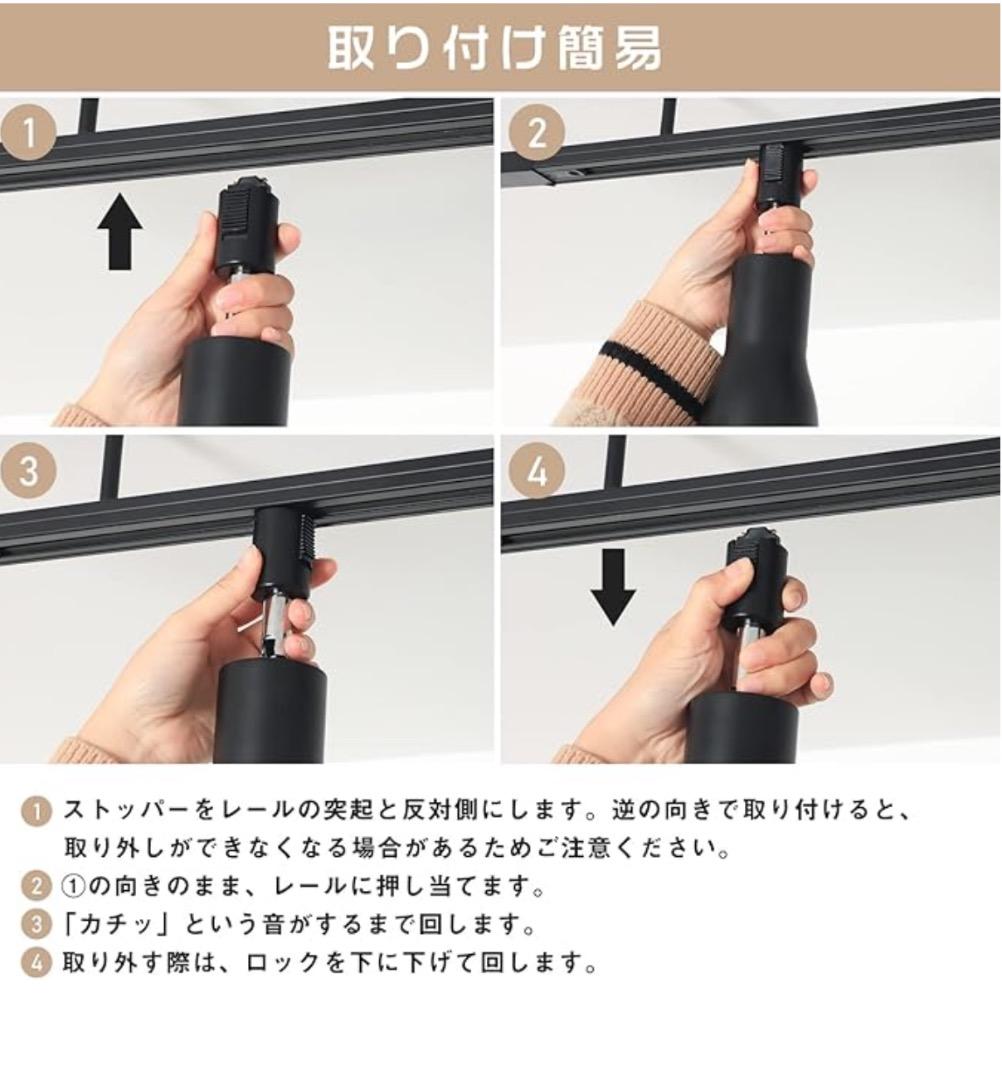 取り付け簡易

1

2

3

4

1 ストッパーをレールの突起と反対側にします。逆の向きで取り付けると、取り外しができなくなる場合があるためご注意ください。
2 ①の向きのまま、レールに押し当てます。
3 「カチッ」という音がするまで回します。
4 取り外す際は、ロックを下に下げて回します。