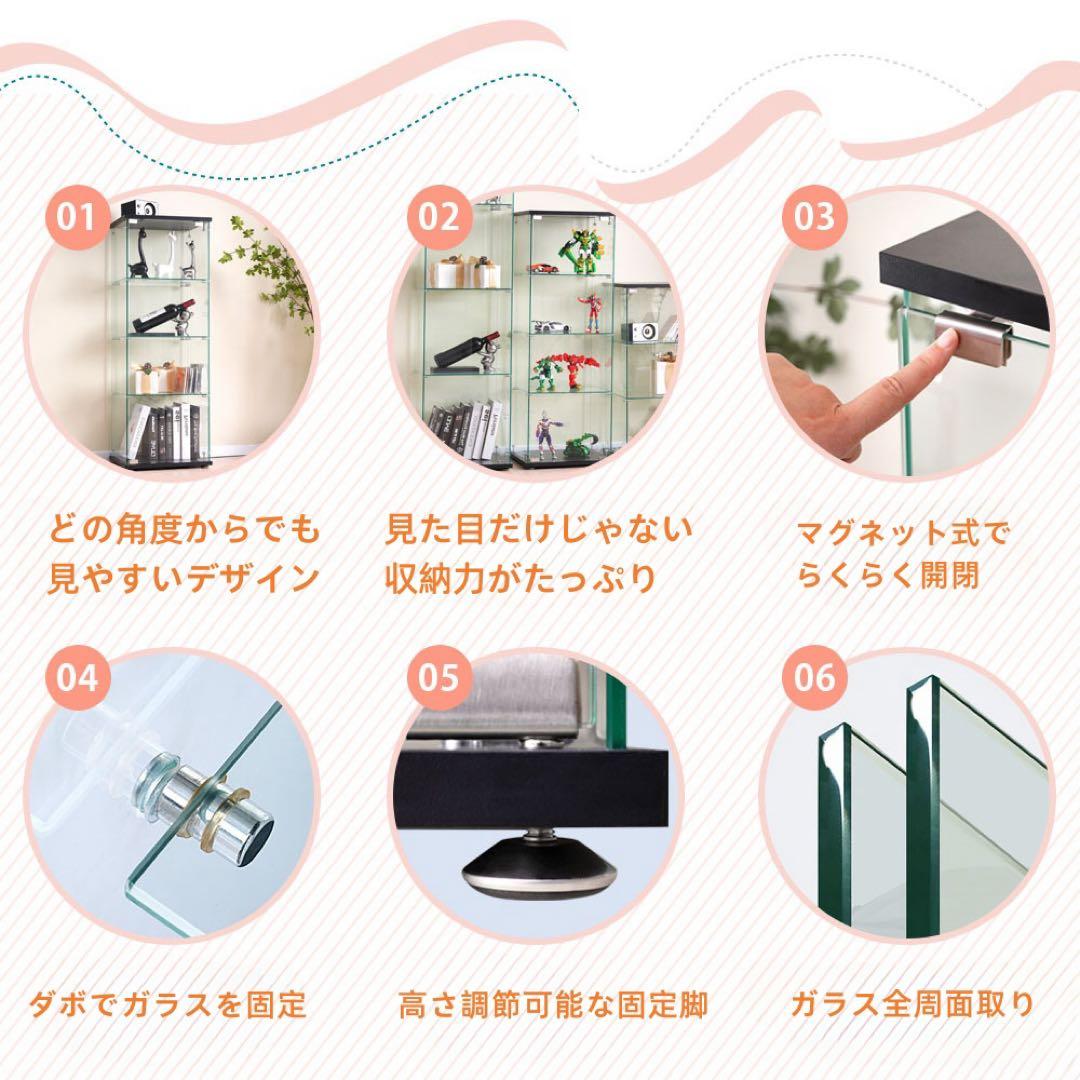 01

どの角度からでも見やすいデザイン

02

見た目だけじゃない収納力がたっぷり

03

マグネット式でらくらく開閉

04

ダボでガラスを固定

05

高さ調節可能な固定脚

06

ガラス全周面取り