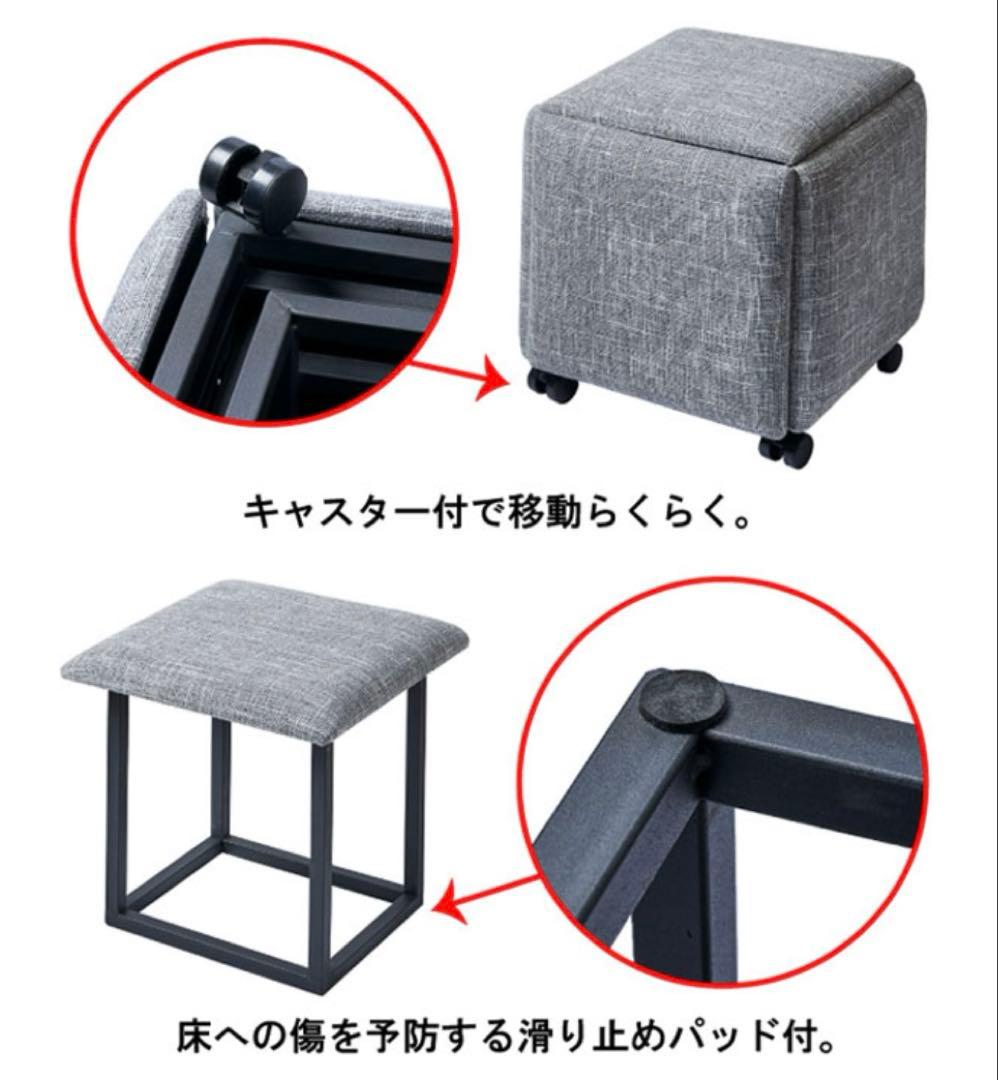 キャスター付で移動らくらく。

床への傷を予防する滑り止めパッド付。