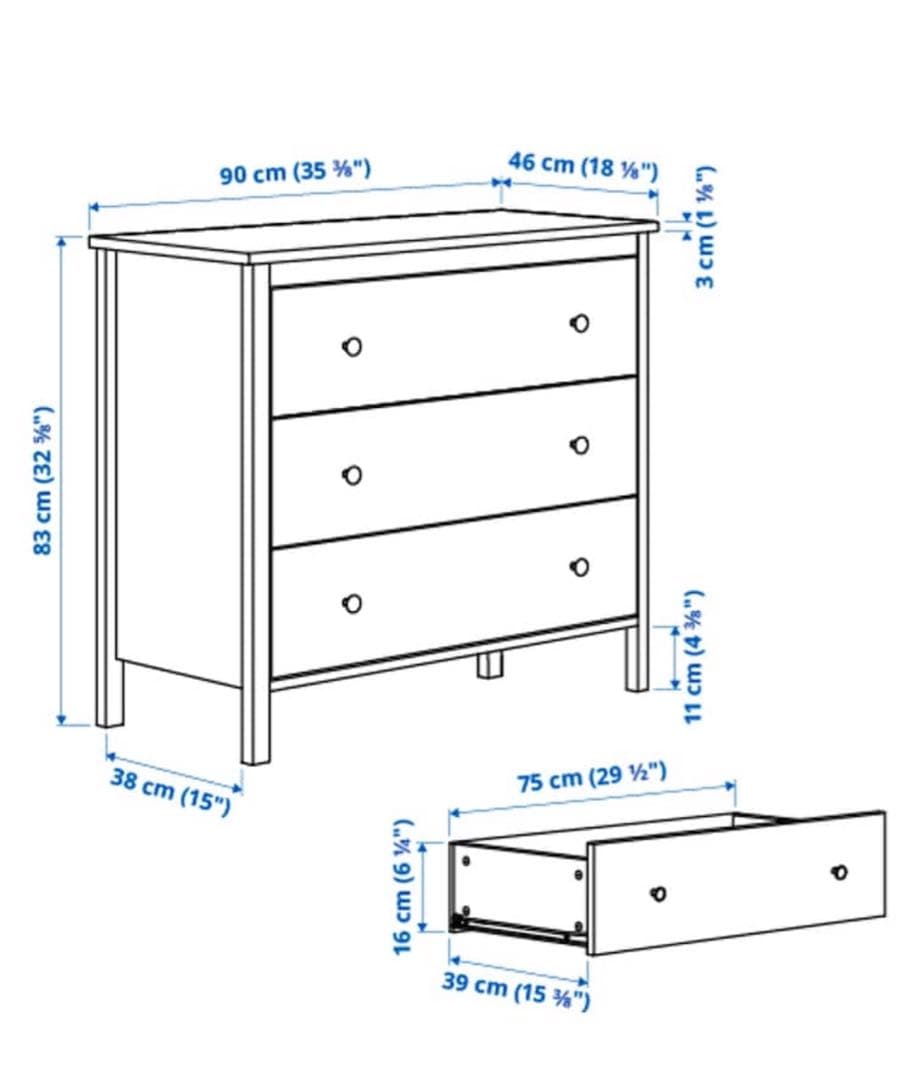 90 cm (35 ⅜")
46 cm (18 ⅛")
3 cm (1 ⅛")
83 cm (32 ⅝")
11 cm (4 ⅜")
38 cm (15")
75 cm (29 ½")
16 cm (6 ¼")
39 cm (15 ⅜")