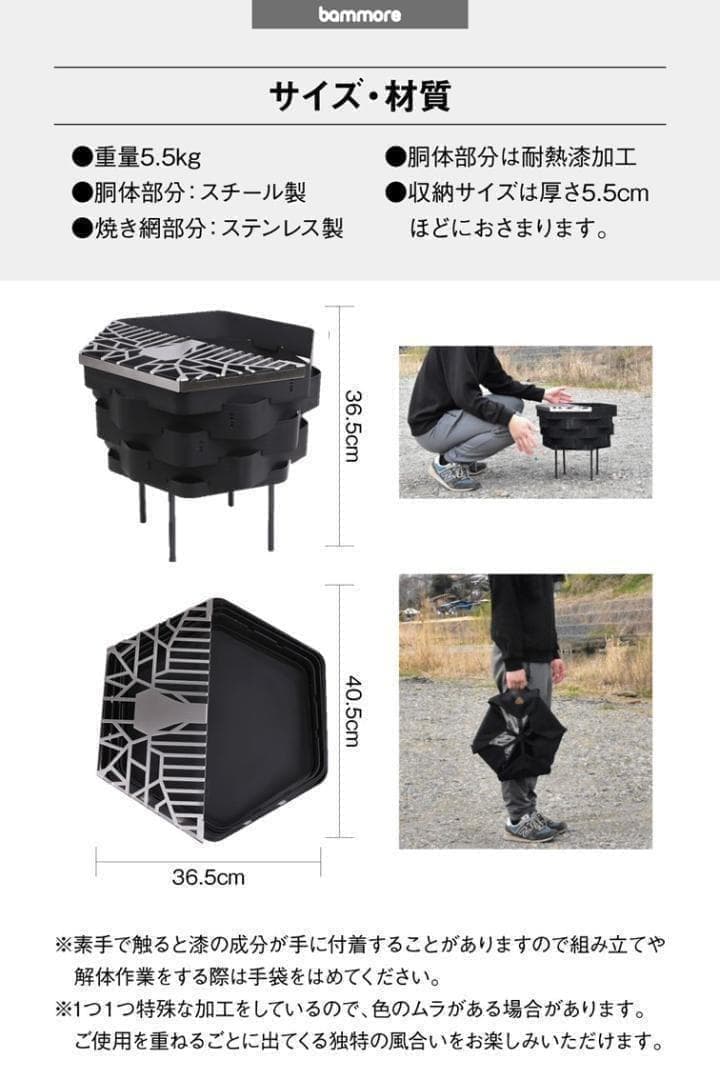 bammore

サイズ・材質

●重量5.5kg
●胴体部分：スチール製
●焼き網部分：ステンレス製

●胴体部分は耐熱漆加工
●収納サイズは厚さ5.5cm
ほどにおさまります。

36.5cm

40.5cm

36.5cm

※素手で触ると漆の成分が手に付着することがありますので組み立てや解体作業をする際は手袋をはめてください。
※1つ1つ特殊な加工をしているので、色のムラがある場合があります。ご使用を重ねるごとに出てくる独特の風合いをお楽しみいただけます。