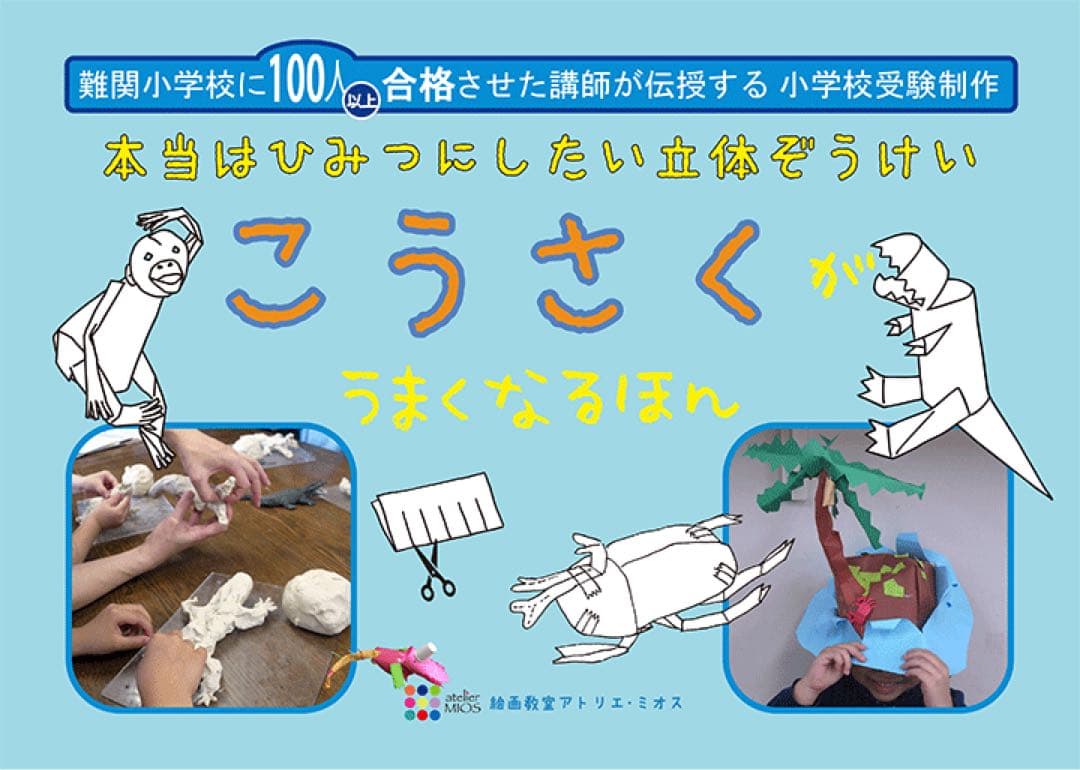 難関小学校に100人以上合格させた講師が伝授する 小学校受験制作

本当はひみつにしたい立体ぞうけい

こうさくが

うまくなるほん

atelier MIOS 絵画教室アトリエ・ミオス