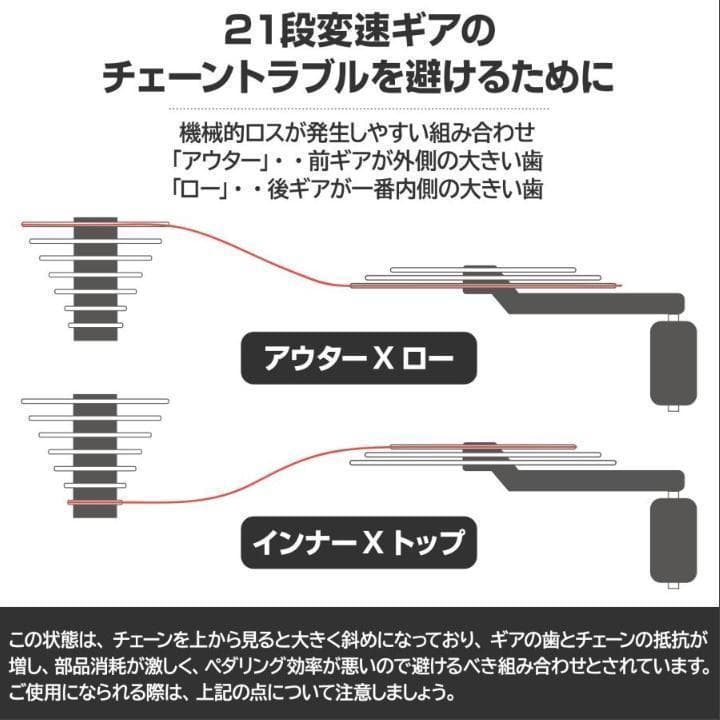 21段変速ギアの
チェーントラブルを避けるために

機械的ロスが発生しやすい組み合わせ
「アウター」・・前ギアが外側の大きい歯
「ロー」・・後ギアが一番内側の大きい歯

アウター X ロー

インナー X トップ

この状態は、チェーンを上から見ると大きく斜めになっており、ギアの歯とチェーンの抵抗が増し、部品消耗が激しく、ペダリング効率が悪いので避けるべき組み合わせとされています。ご使用になられる際は、上記の点について注意しましょう。