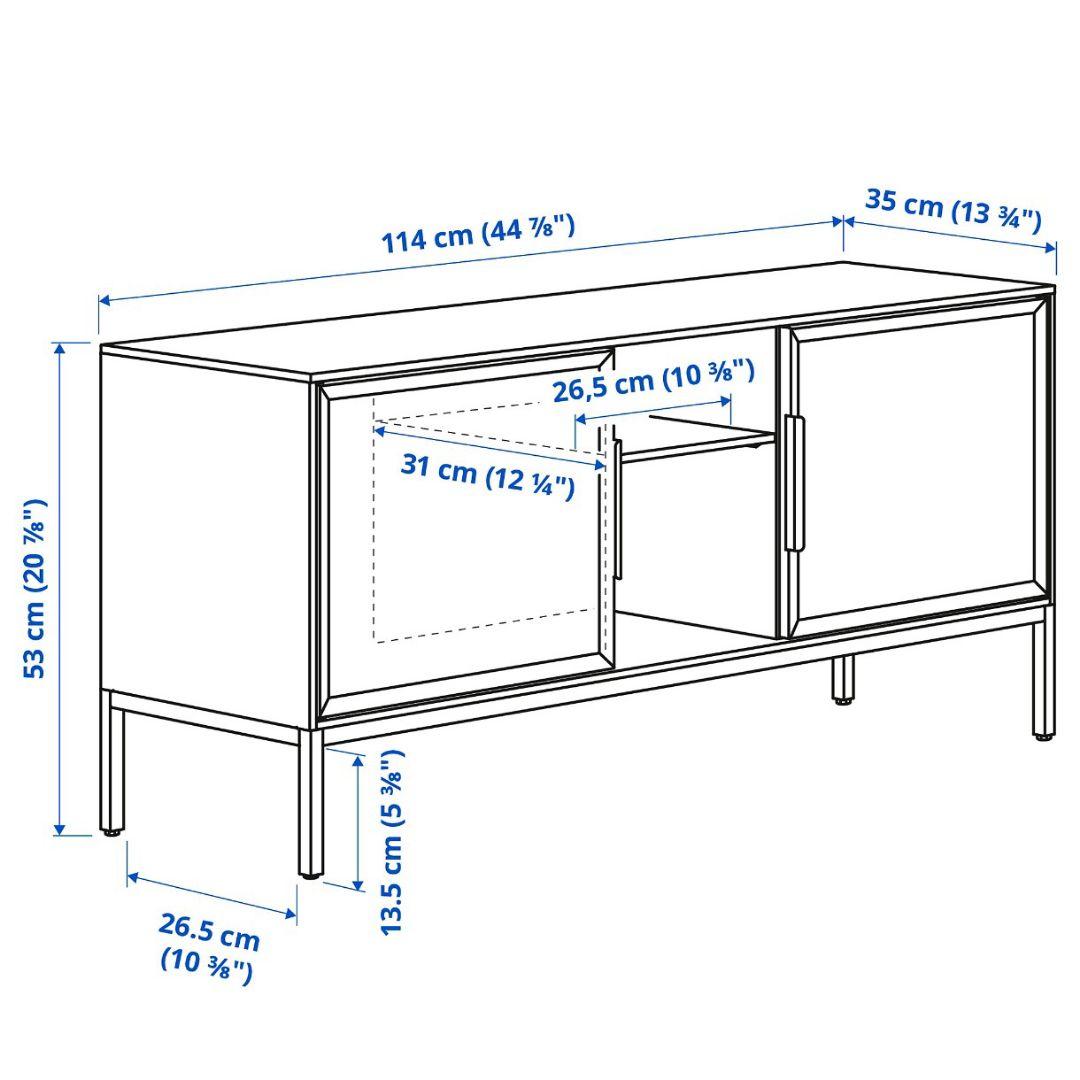 114 cm (44 ⅞")

35 cm (13 ¾")

26,5 cm (10 ⅜")

31 cm (12 ¼")

53 cm (20 ⅞")

13.5 cm (5 ⅜")

26.5 cm
(10 ⅜")