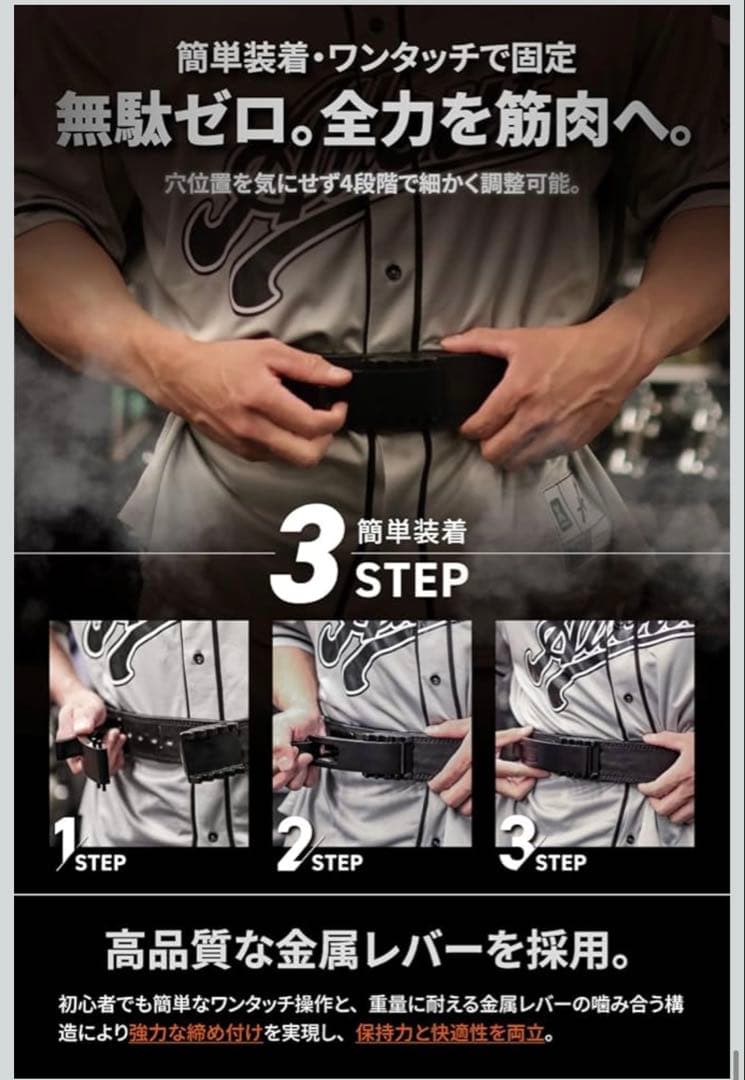 簡単装着・ワンタッチで固定
無駄ゼロ。全力を筋肉へ。
穴位置を気にせず4段階で細かく調整可能。

3 簡単装着
STEP

1 STEP

2 STEP

3 STEP

高品質な金属レバーを採用。

初心者でも簡単なワンタッチ操作と、重量に耐える金属レバーの噛み合う構造により強力な締め付けを実現し、保持力と快適性を両立。