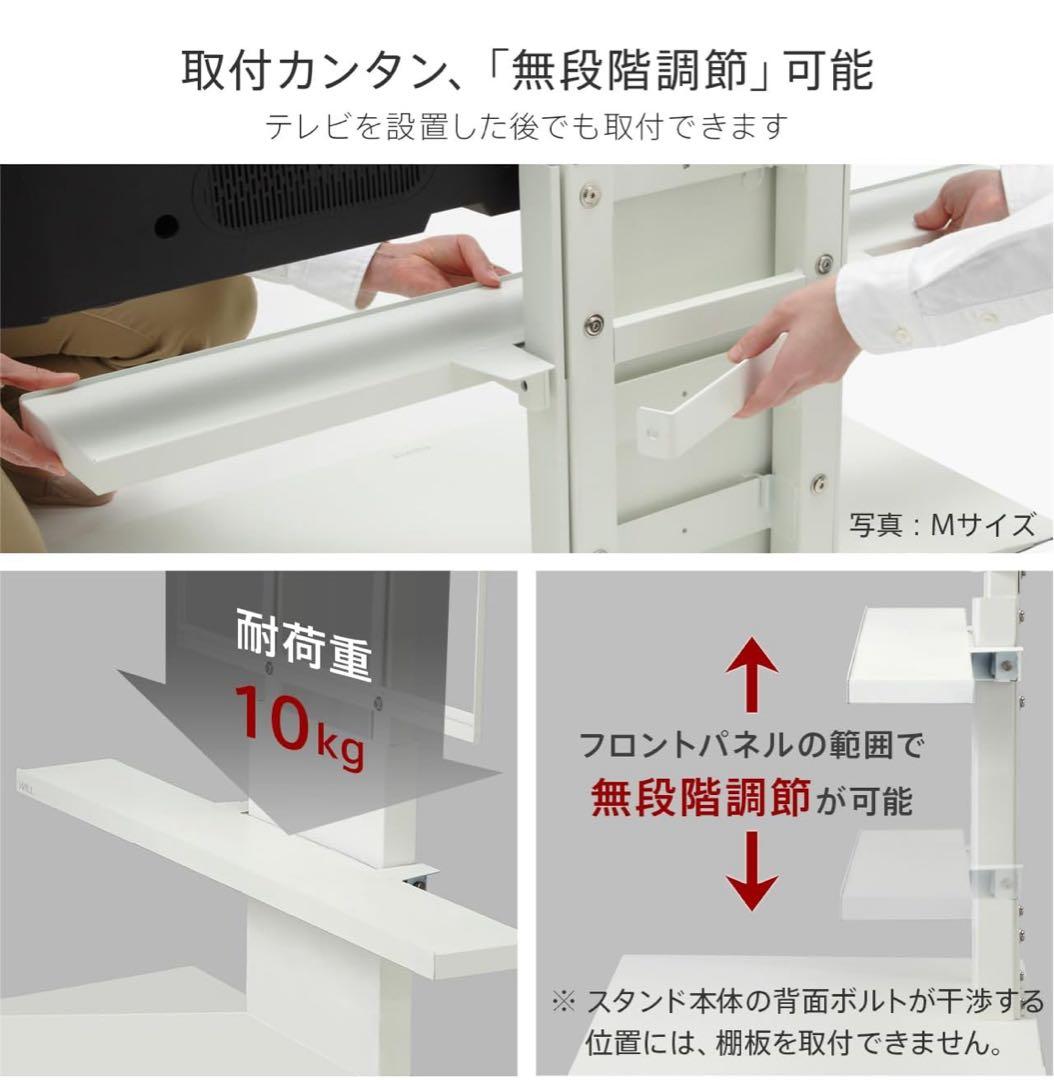 取付カンタン、「無段階調節」可能
テレビを設置した後でも取付できます

写真：Mサイズ

耐荷重
10kg

フロントパネルの範囲で
無段階調節が可能

※ スタンド本体の背面ボルトが干渉する位置には、棚板を取付できません。