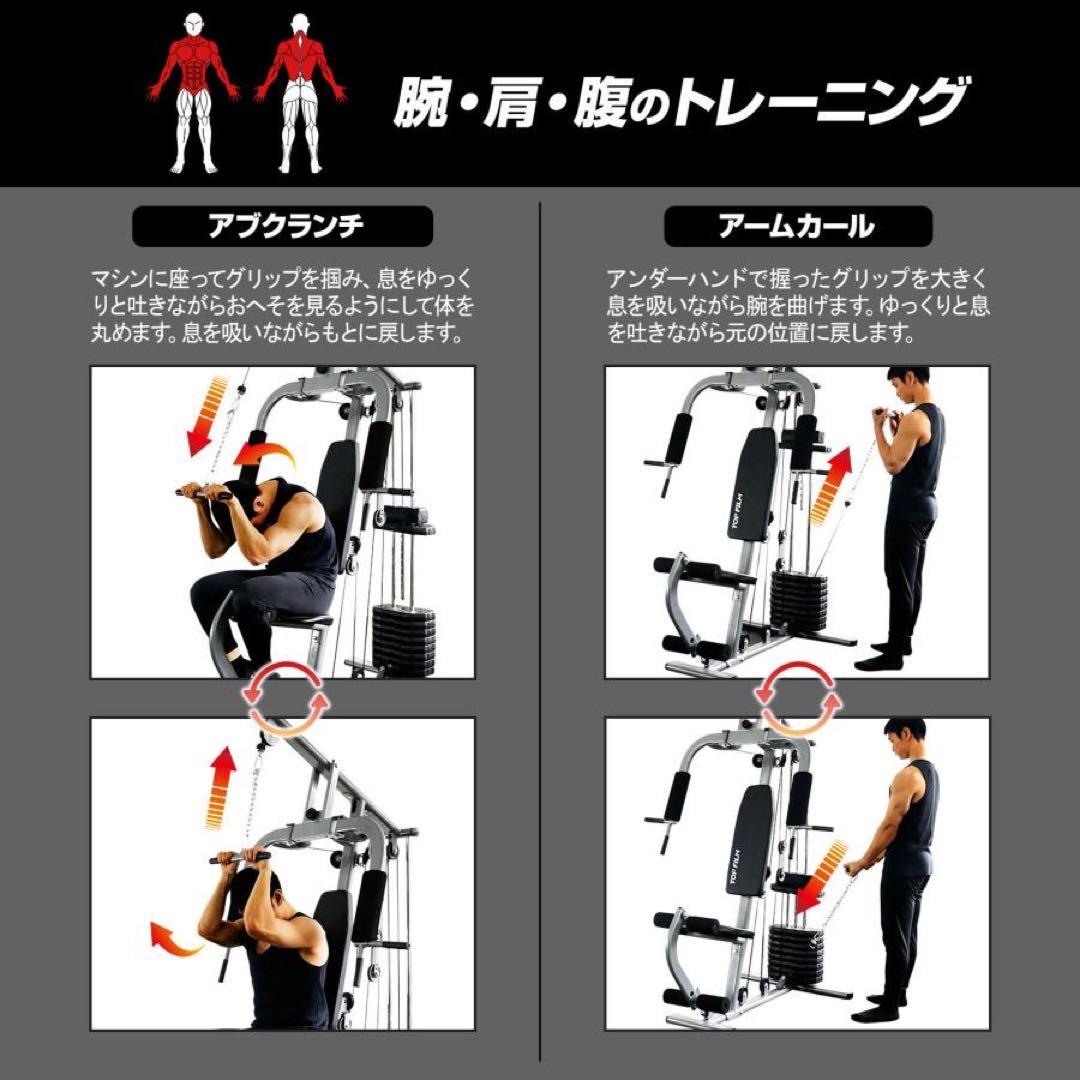 腕・肩・腹のトレーニング

アブクランチ

マシンに座ってグリップを掴み、息をゆっくりと吐きながらおへそを見るようにして体を丸めます。息を吸いながらもとに戻します。

アームカール

アンダーハンドで握ったグリップを大きく息を吸いながら腕を曲げます。ゆっくりと息を吐きながら元の位置に戻します。

TOP FILM

TOP FILM