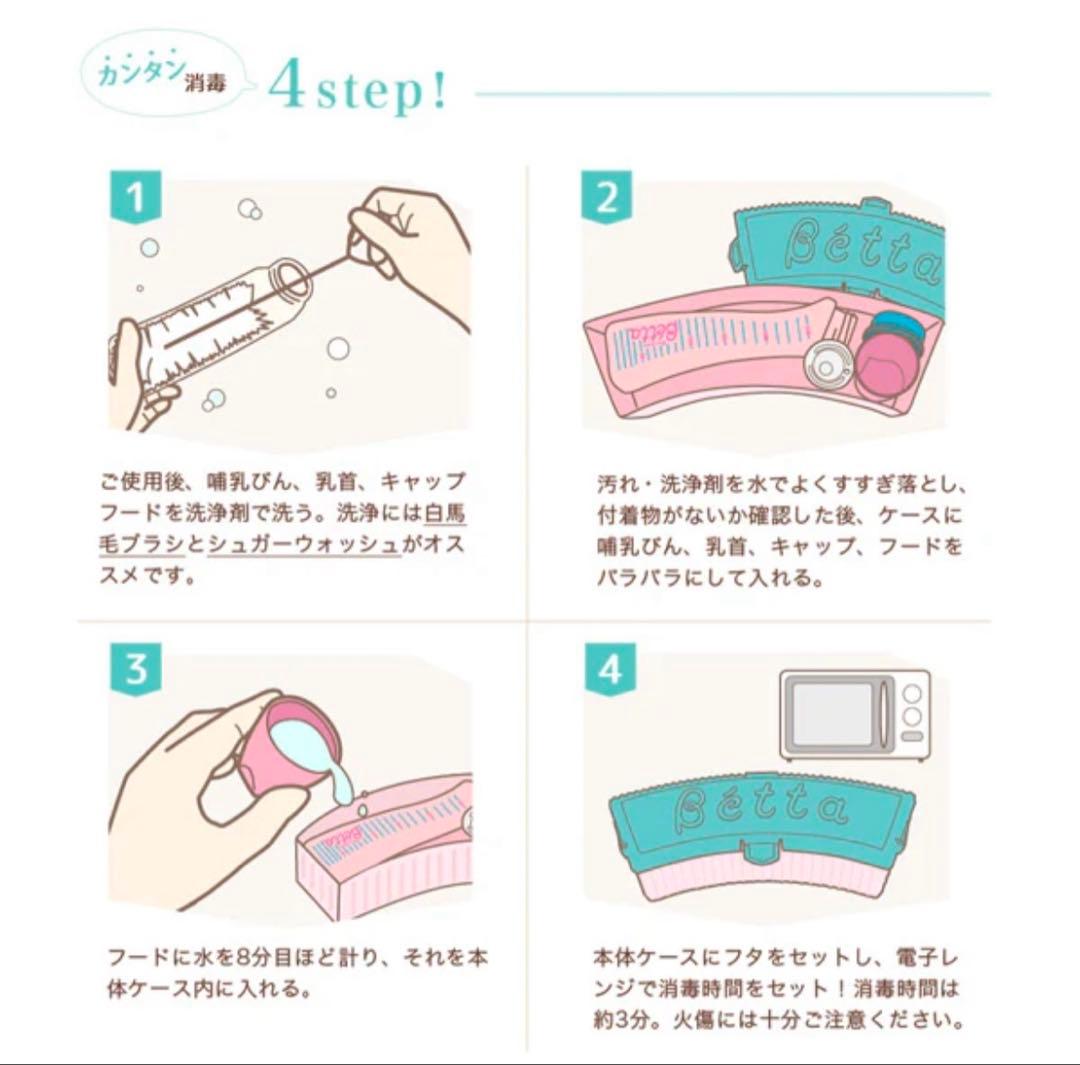 カンタン消毒 4step!

1

ご使用後、哺乳びん、乳首、キャップフードを洗浄剤で洗う。洗浄には白馬毛ブラシとシュガーウォッシュがオススメです。

2

Bétta

Bétta

汚れ・洗浄剤を水でよくすすぎ落とし、付着物がないか確認した後、ケースに哺乳びん、乳首、キャップ、フードをバラバラにして入れる。

3

フードに水を8分目ほど計り、それを本体ケース内に入れる。

4

Bétta

本体ケースにフタをセットし、電子レンジで消毒時間をセット！消毒時間は約3分。火傷には十分ご注意ください。