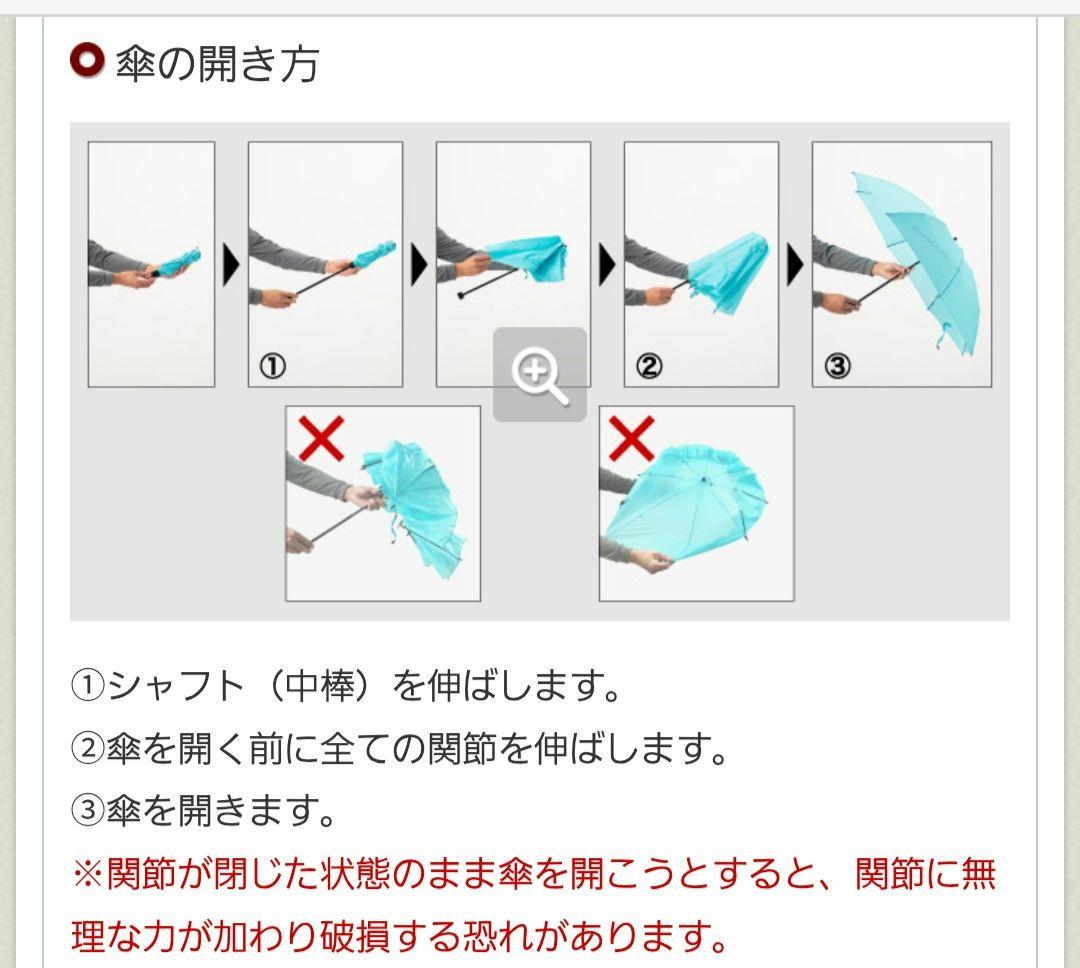 傘の開き方

①

②

③

①シャフト（中棒）を伸ばします。
②傘を開く前に全ての関節を伸ばします。
③傘を開きます。
※関節が閉じた状態のまま傘を開こうとすると、関節に無理な力が加わり破損する恐れがあります。