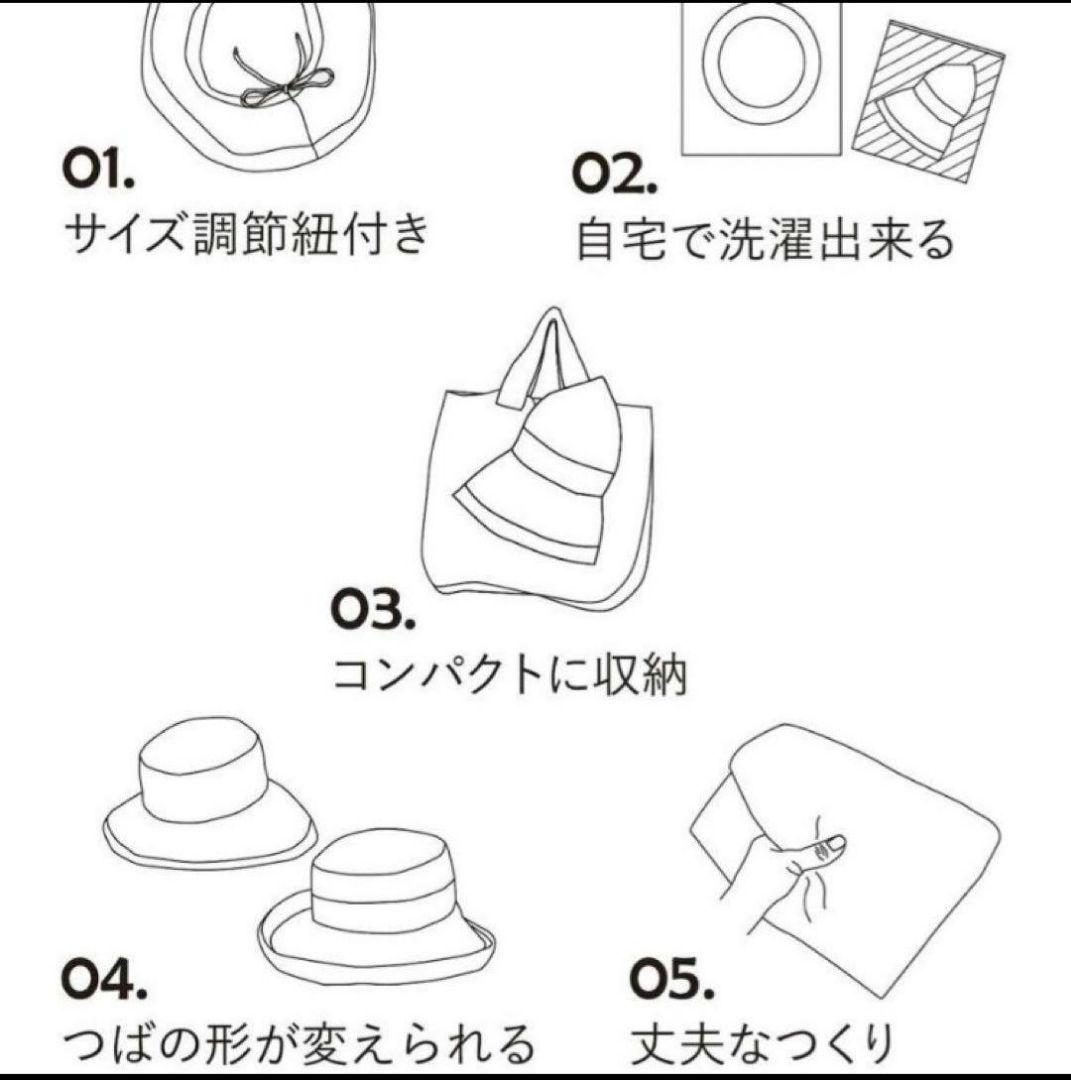 01.
サイズ調節紐付き

02.
自宅で洗濯出来る

03.
コンパクトに収納

04.
つばの形が変えられる

05.
丈夫なつくり