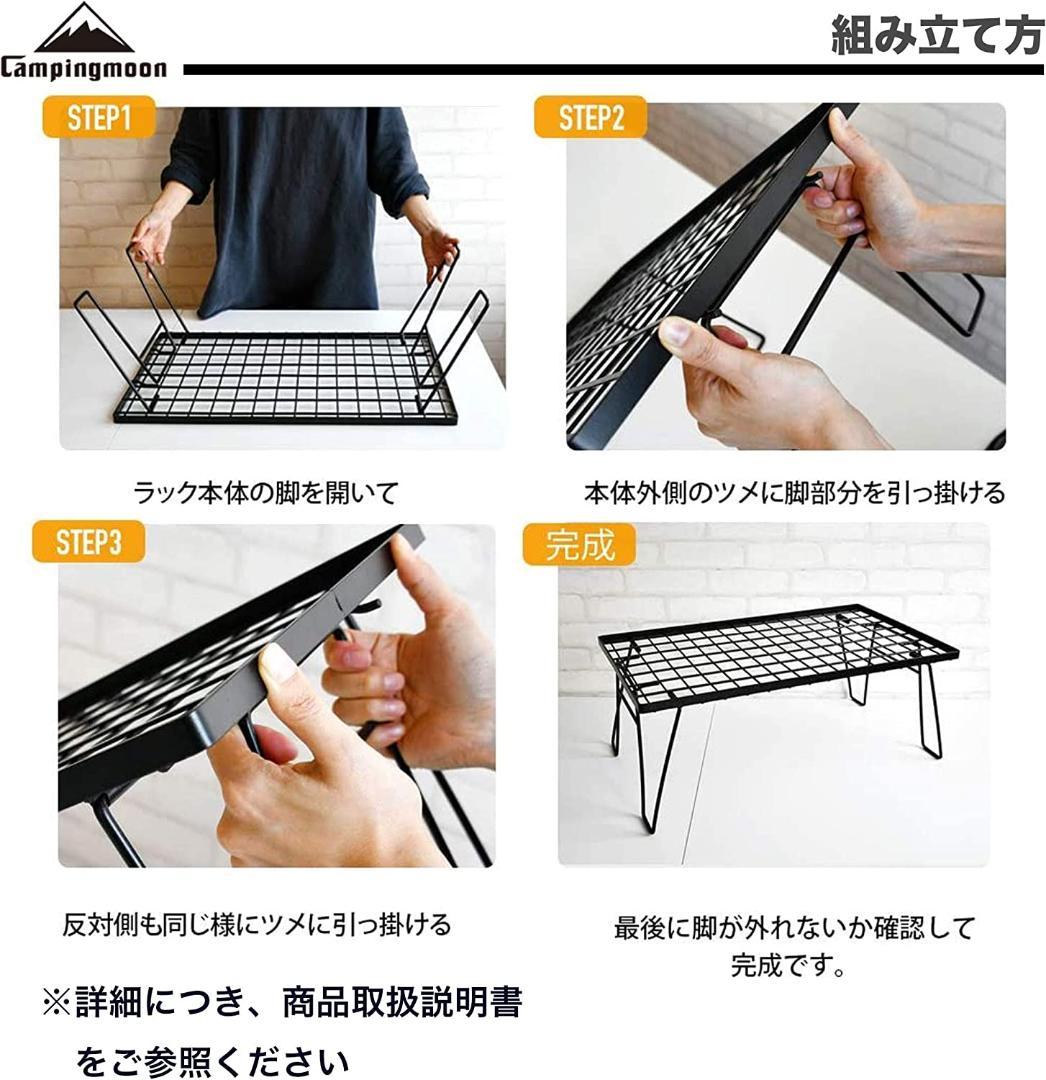 Campingmoon

組み立て方

STEP1

ラック本体の脚を開いて

STEP2

本体外側のツメに脚部分を引っ掛ける

STEP3

反対側も同じ様にツメに引っ掛ける

完成

最後に脚が外れないか確認して完成です。

※詳細につき、商品取扱説明書をご参照ください