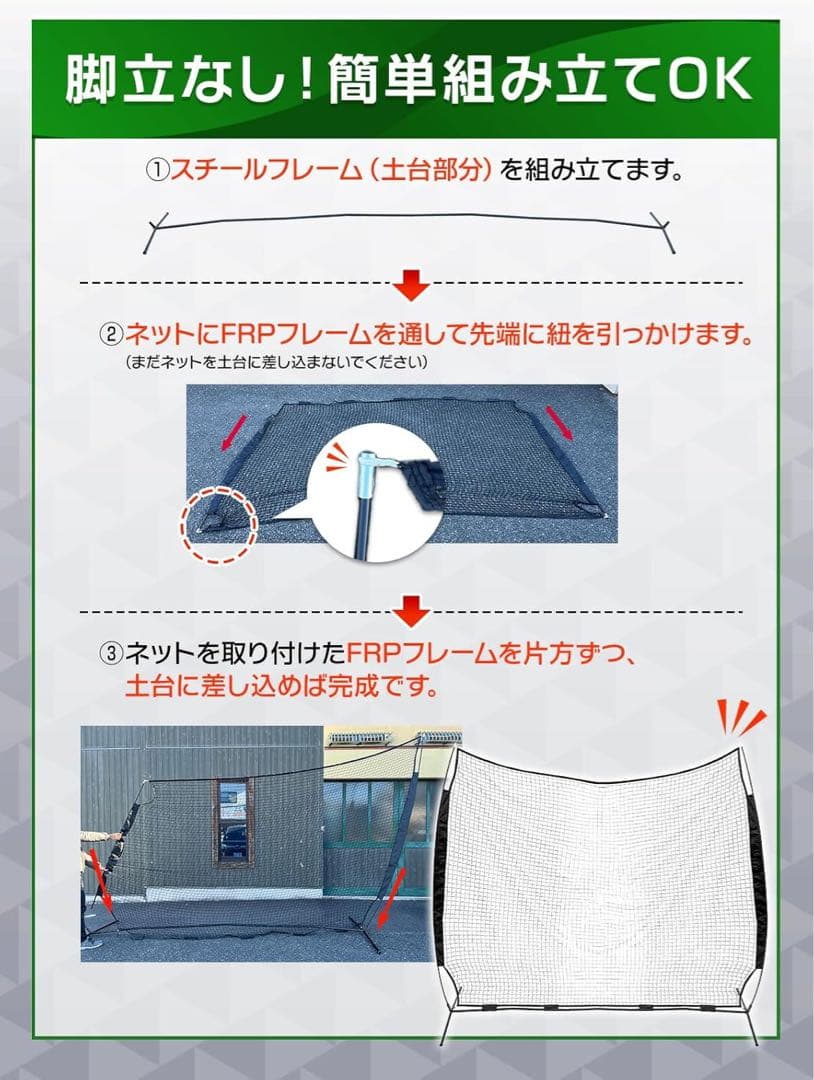 脚立なし！簡単組み立てOK

①スチールフレーム（土台部分）を組み立てます。

②ネットにFRPフレームを通して先端に紐を引っかけます。
（まだネットを土台に差し込まないでください）

③ネットを取り付けたFRPフレームを片方ずつ、土台に差し込めば完成です。