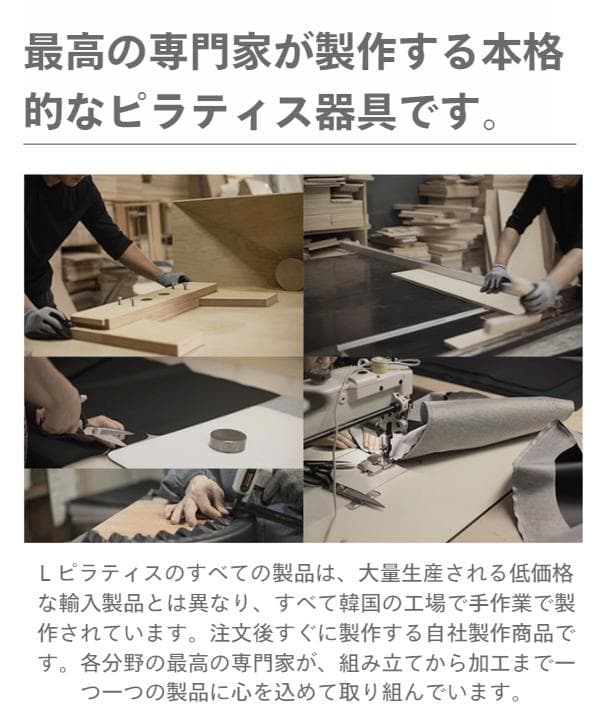 最高の専門家が製作する本格的なピラティス器具です。

Ｌピラティスのすべての製品は、大量生産される低価格な輸入製品とは異なり、すべて韓国の工場で手作業で製作されています。注文後すぐに製作する自社製作商品です。各分野の最高の専門家が、組み立てから加工まで一つ一つの製品に心を込めて取り組んでいます。