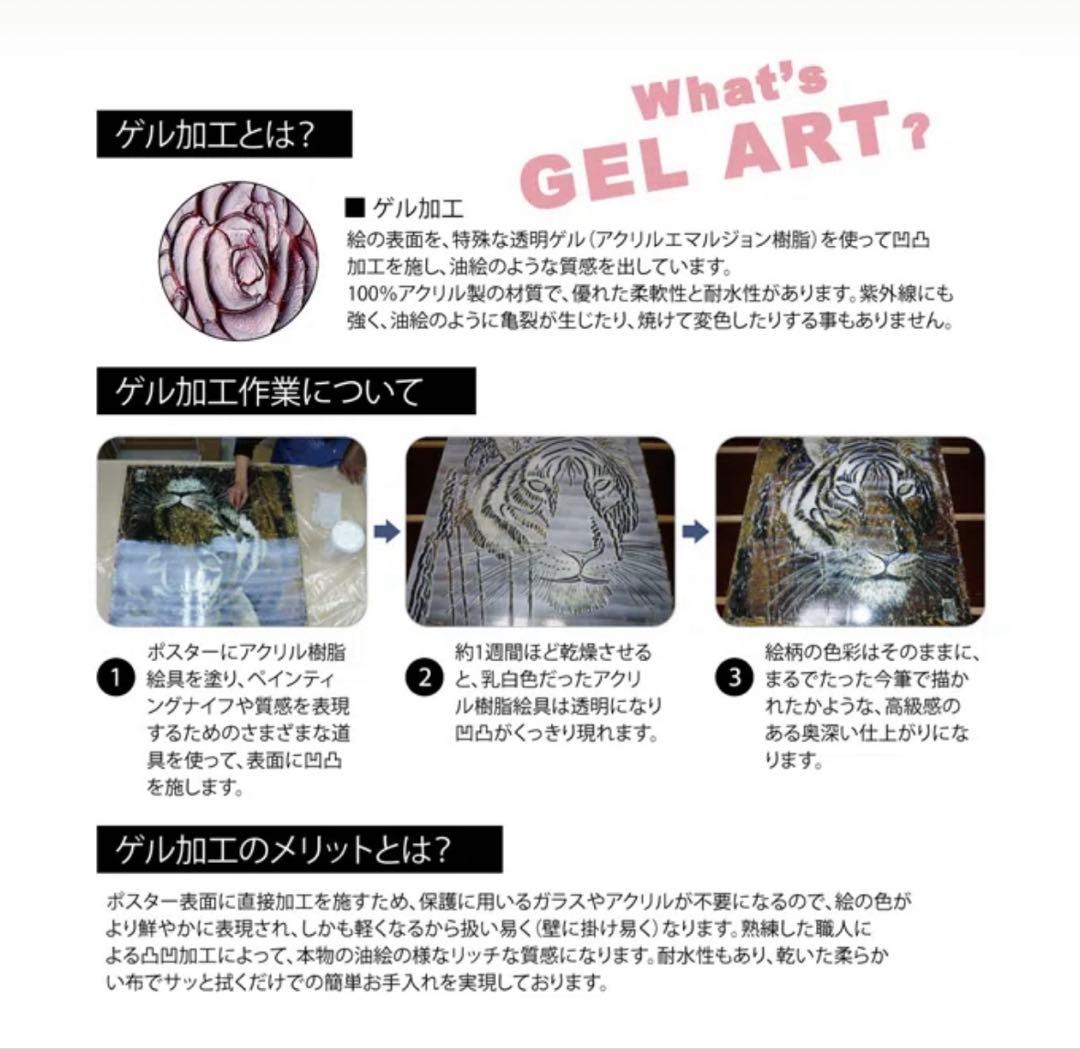 What's GEL ART?

ゲル加工とは?

■ ゲル加工
絵の表面を、特殊な透明ゲル(アクリルエマルジョン樹脂)を使って凹凸加工を施し、油絵のような質感を出しています。
100%アクリル製の材質で、優れた柔軟性と耐水性があります。紫外線にも強く、油絵のように亀裂が生じたり、焼けて変色したりする事もありません。

ゲル加工作業について

1 ポスターにアクリル樹脂絵具を塗り、ペインティングナイフや質感を表現するためのさまざまな道具を使って、表面に凹凸を施します。

2 約1週間ほど乾燥させると、乳白色だったアクリル樹脂絵具は透明になり凹凸がくっきり現れます。

3 絵柄の色彩はそのままに、まるでたった今筆で描かれたかような、高級感のある奥深い仕上がりになります。

ゲル加工のメリットとは?

ポスター表面に直接加工を施すため、保護に用いるガラスやアクリルが不要になるので、絵の色がより鮮やかに表現され、しかも軽くなるから扱い易く(壁に掛け易く)なります。熟練した職人による凸凹加工によって、本物の油絵の様なリッチな質感になります。耐水性もあり、乾いた柔らかい布でサッと拭くだけでの簡単お手入れを実現しております。