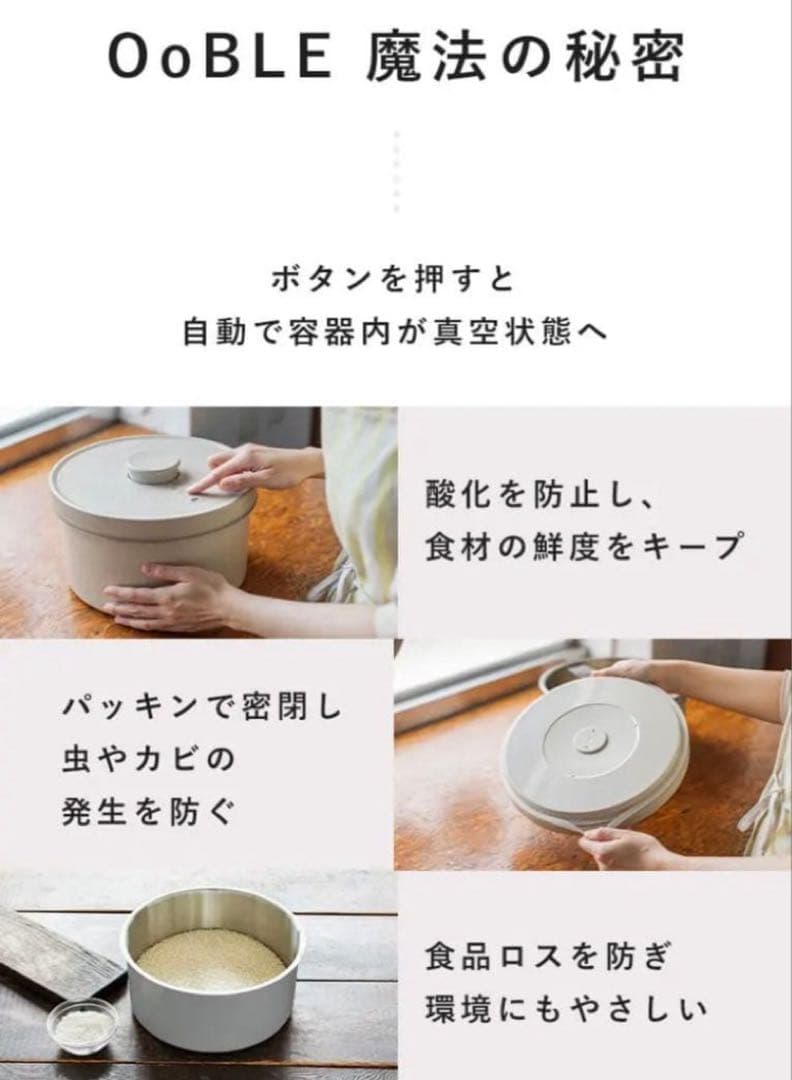 OoBLE 魔法の秘密

ボタンを押すと
自動で容器内が真空状態へ

酸化を防止し、
食材の鮮度をキープ

パッキンで密閉し
虫やカビの
発生を防ぐ

食品ロスを防ぎ
環境にもやさしい