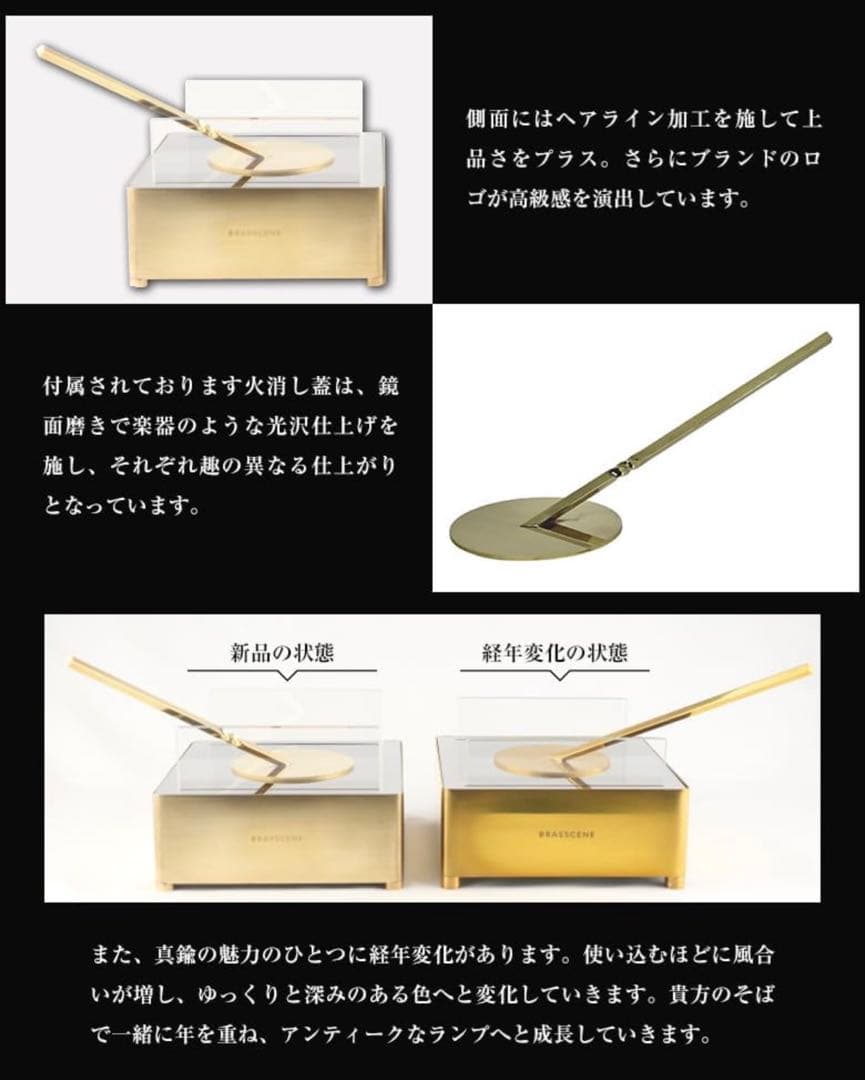 BRASSCENE

側面にはヘアライン加工を施して上品さをプラス。さらにブランドのロゴが高級感を演出しています。

付属されております火消し蓋は、鏡面磨きで楽器のような光沢仕上げを施し、それぞれ趣の異なる仕上がりとなっています。

新品の状態

経年変化の状態

BRASSCENE

BRASSCENE

また、真鍮の魅力のひとつに経年変化があります。使い込むほどに風合いが増し、ゆっくりと深みのある色へと変化していきます。貴方のそばで一緒に年を重ね、アンティークなランプへと成長していきます。