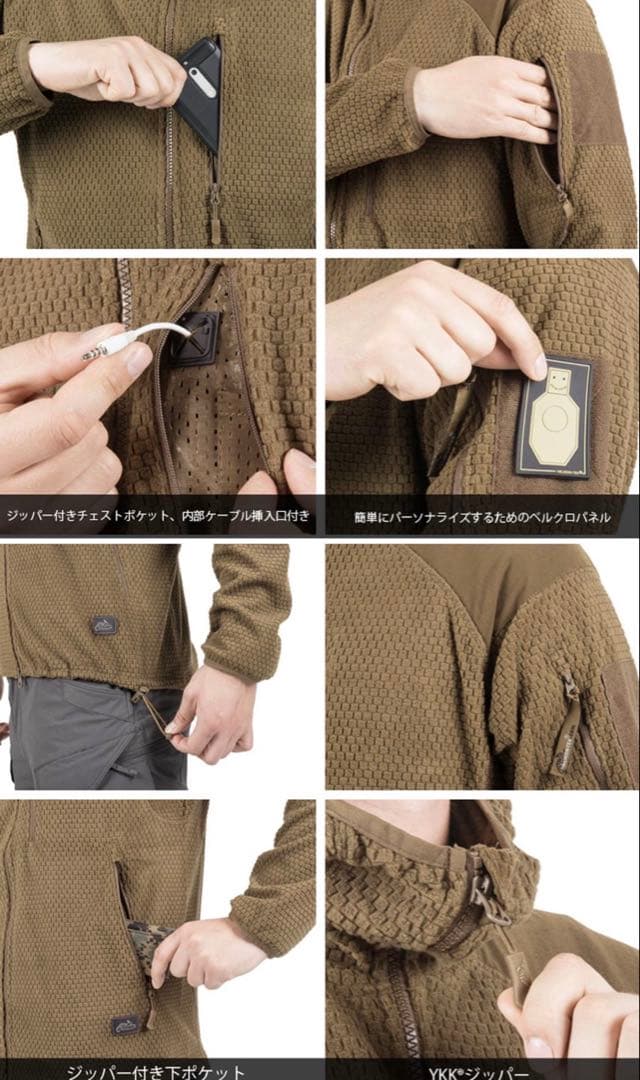 ジッパー付きチェストポケット、内部ケーブル挿入口付き

簡単にパーソナライズするためのベルクロパネル

ジッパー付き下ポケット

YKK®ジッパー