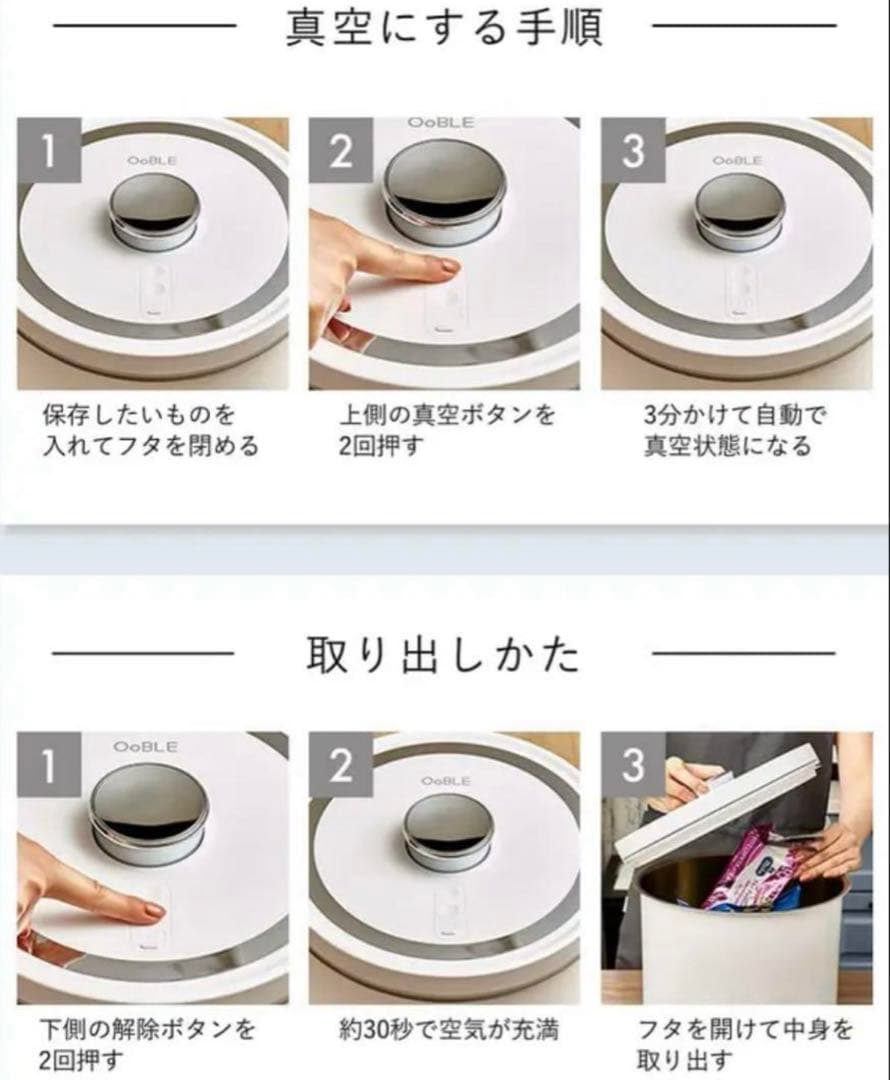 真空にする手順

1
OoBLE

保存したいものを入れてフタを閉める

2
OoBLE

上側の真空ボタンを2回押す

3
OoBLE

3分かけて自動で真空状態になる

取り出しかた

1
OoBLE

下側の解除ボタンを2回押す

2
OoBLE

約30秒で空気が充満

3

フタを開けて中身を取り出す