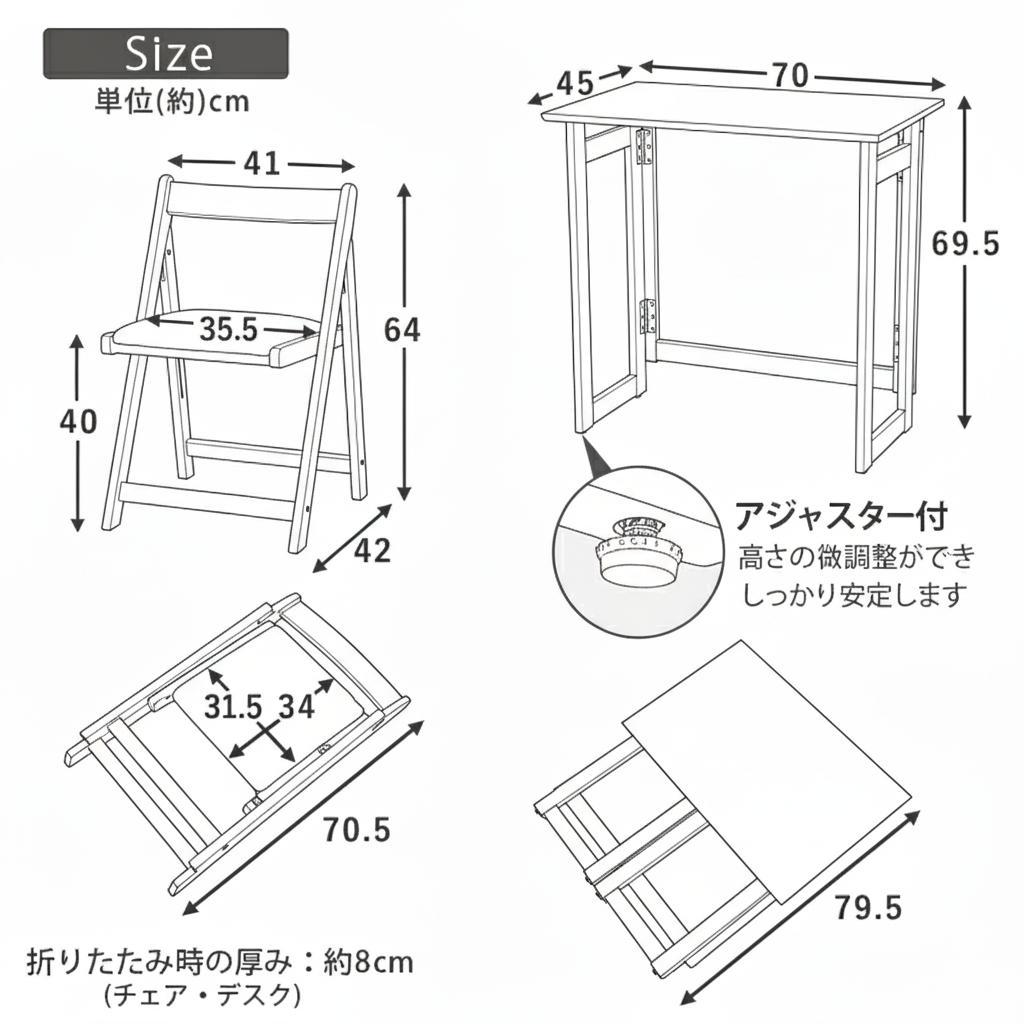 Size
単位(約)cm

41
35.5
64
40
42

45
70
69.5

アジャスター付
高さの微調整ができ
しっかり安定します

31.5
34
70.5

79.5

折りたたみ時の厚み：約8cm
(チェア・デスク)