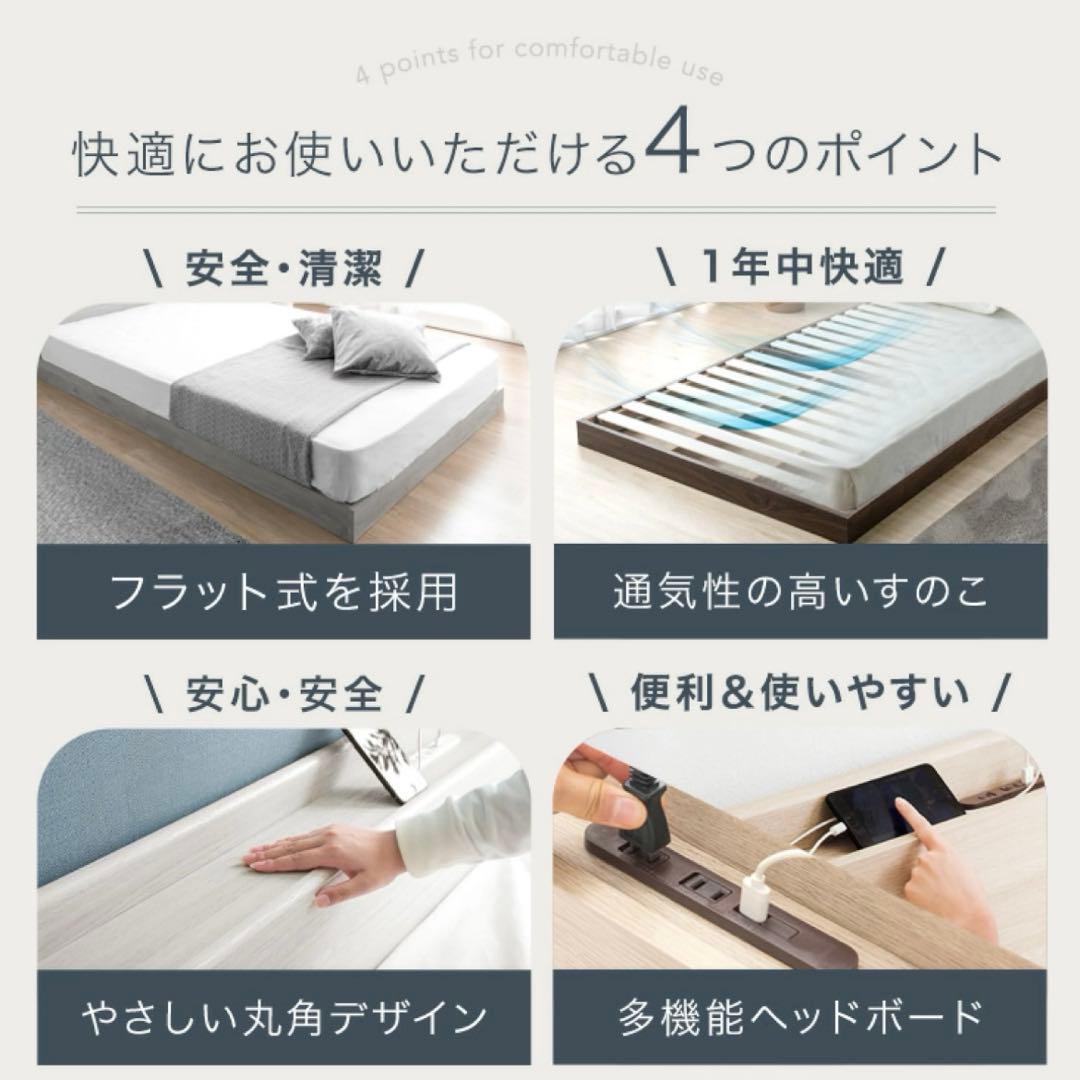 4 points for comfortable use

快適にお使いいただける4つのポイント

\ 安全・清潔 /

フラット式を採用

\ 1年中快適 /

通気性の高いすのこ

\ 安心・安全 /

やさしい丸角デザイン

\ 便利&使いやすい /

多機能ヘッドボード