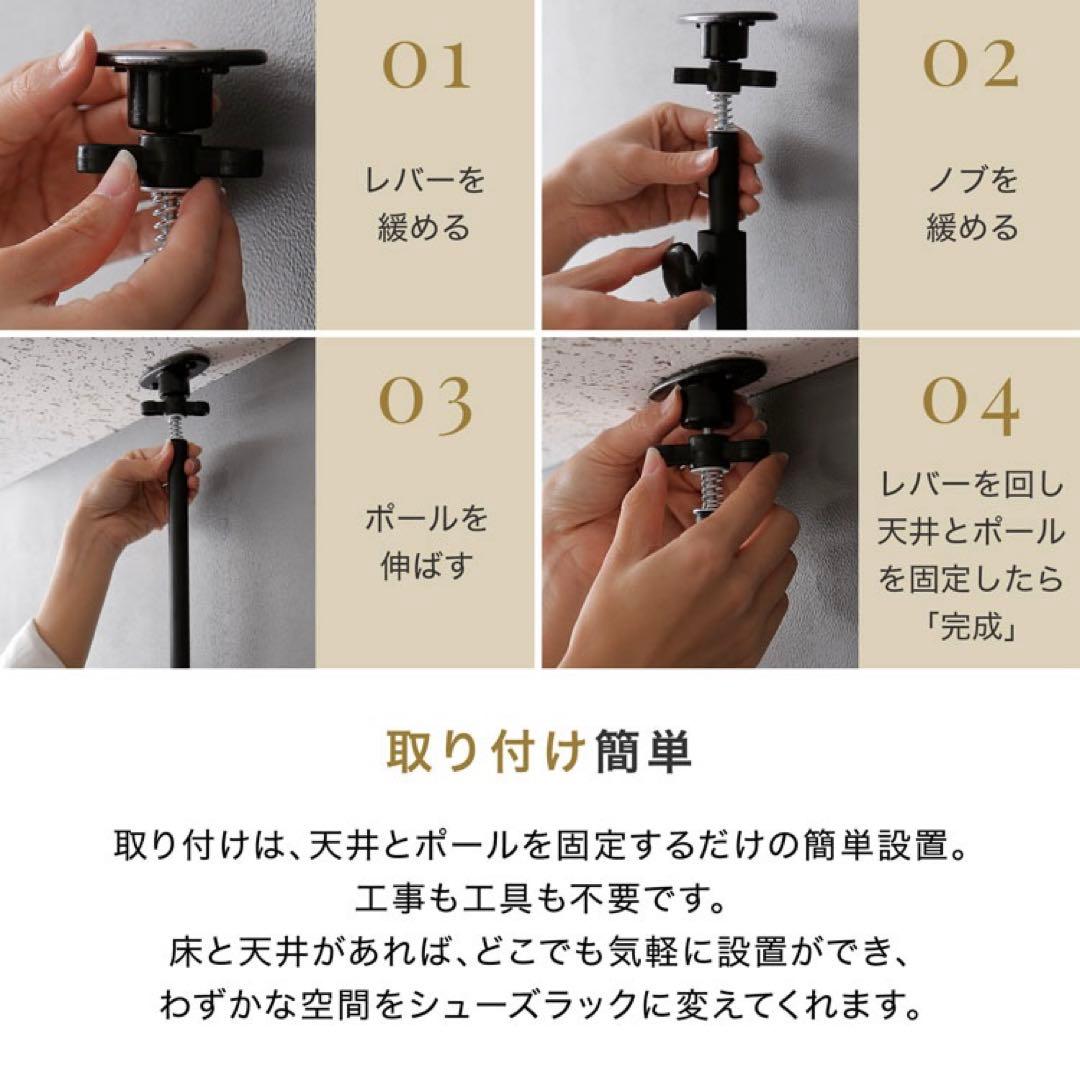 01

レバーを緩める

02

ノブを緩める

03

ポールを伸ばす

04

レバーを回し天井とポールを固定したら「完成」

取り付け簡単

取り付けは、天井とポールを固定するだけの簡単設置。
工事も工具も不要です。
床と天井があれば、どこでも気軽に設置ができ、
わずかな空間をシューズラックに変えてくれます。